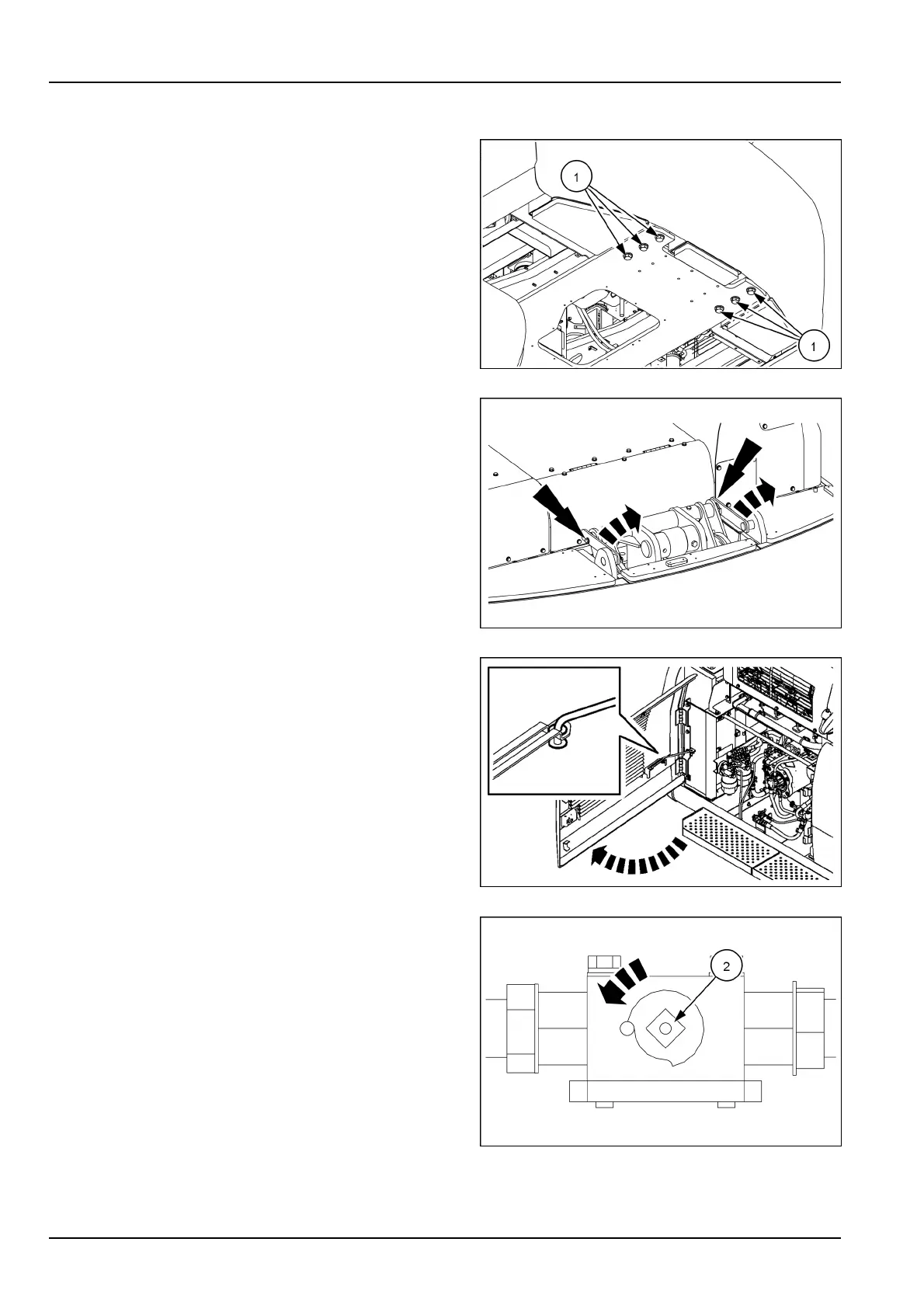 1

1

2