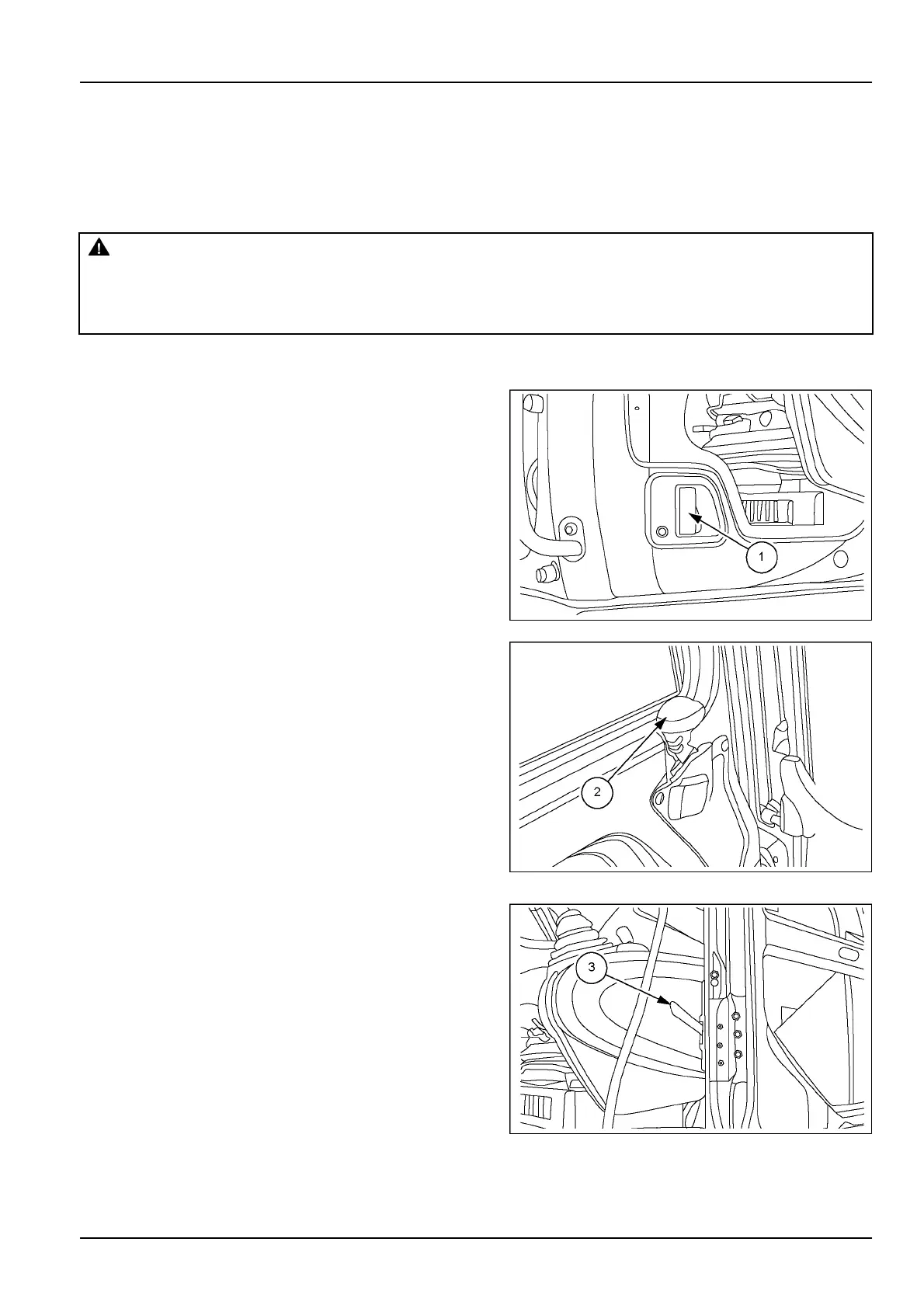 1

2

3