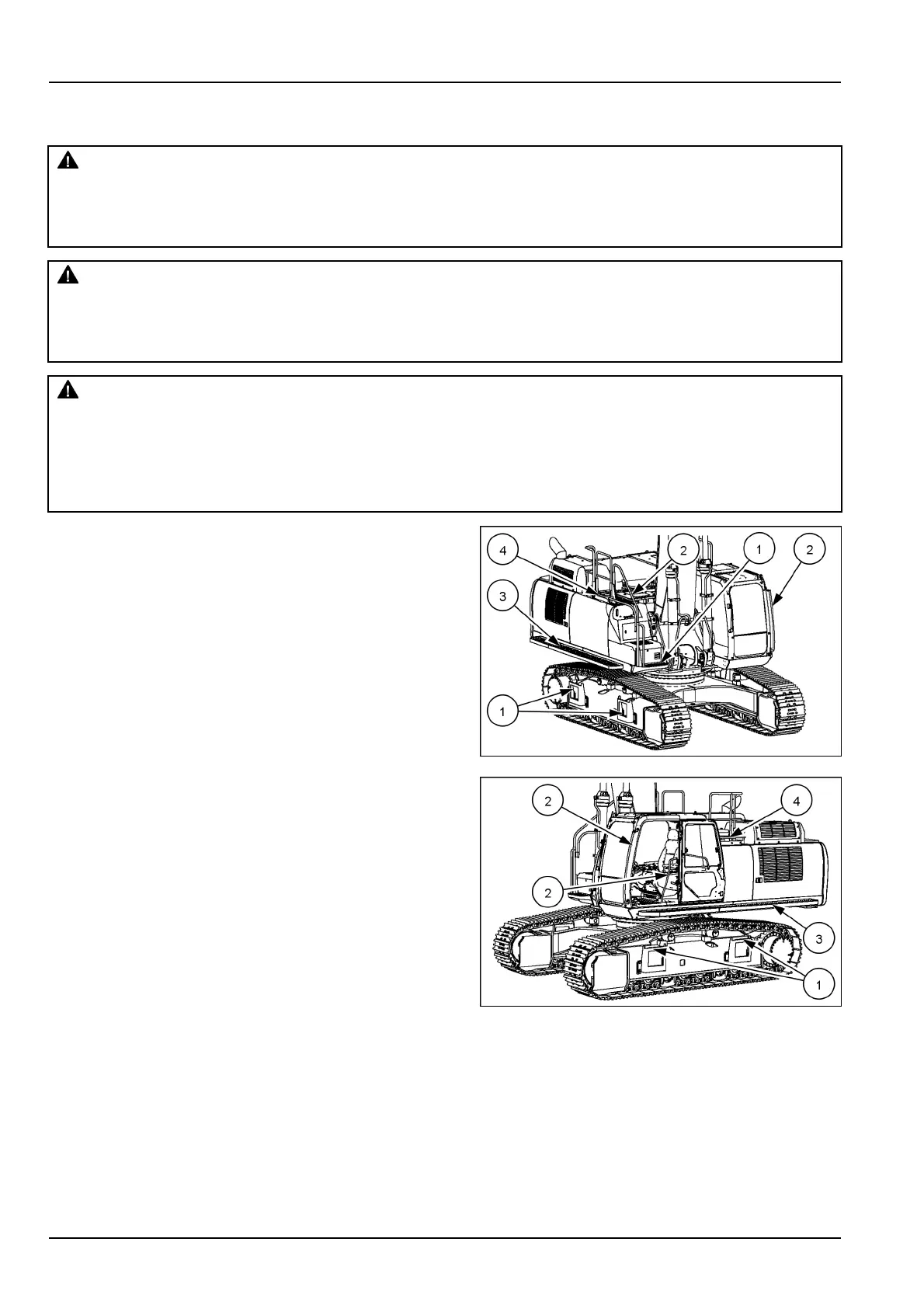 4

2

1

2

3

1

2

4

2

3

1