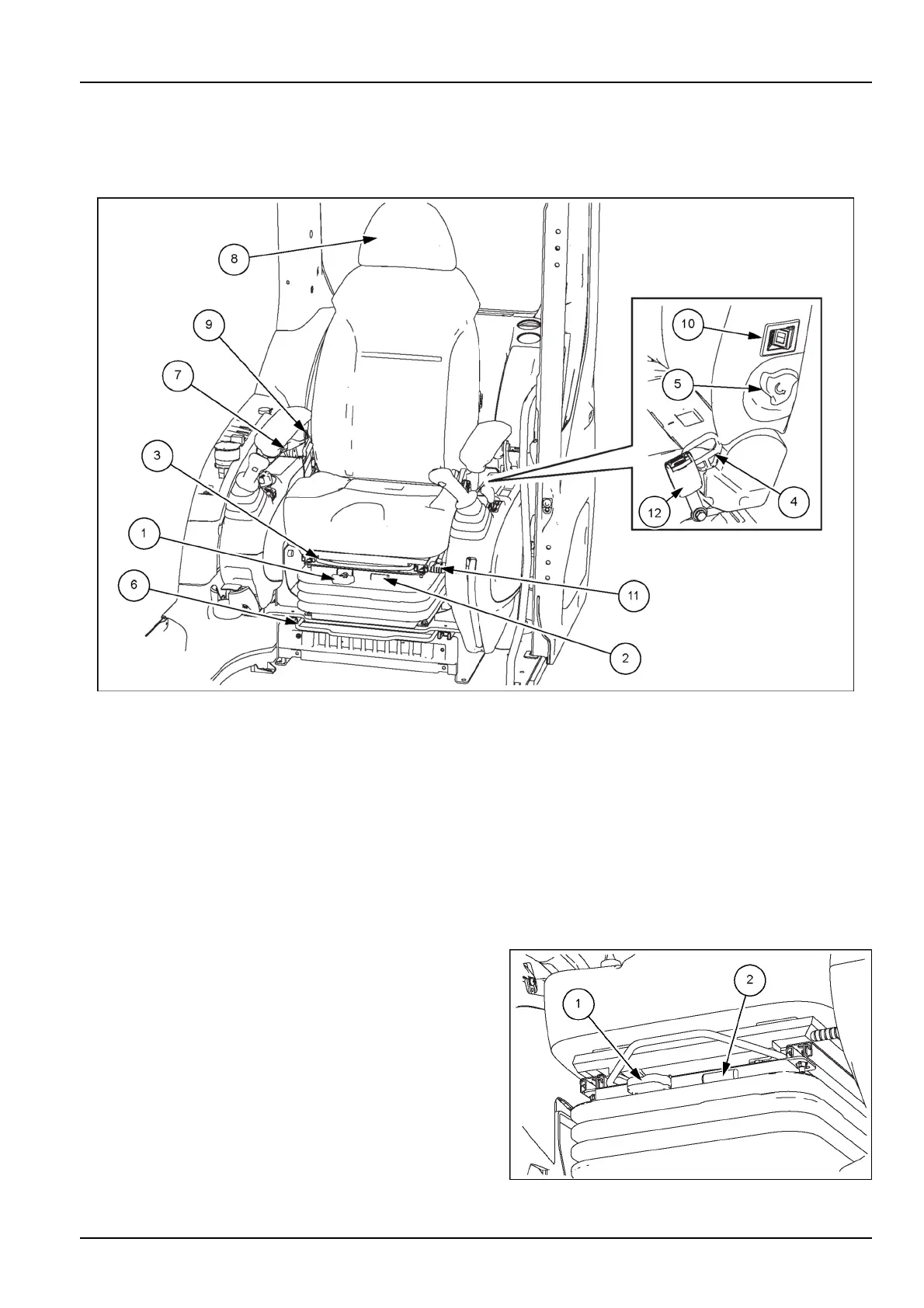 8
9
7
3
1
6
10
5
4
12
11
2

1
2