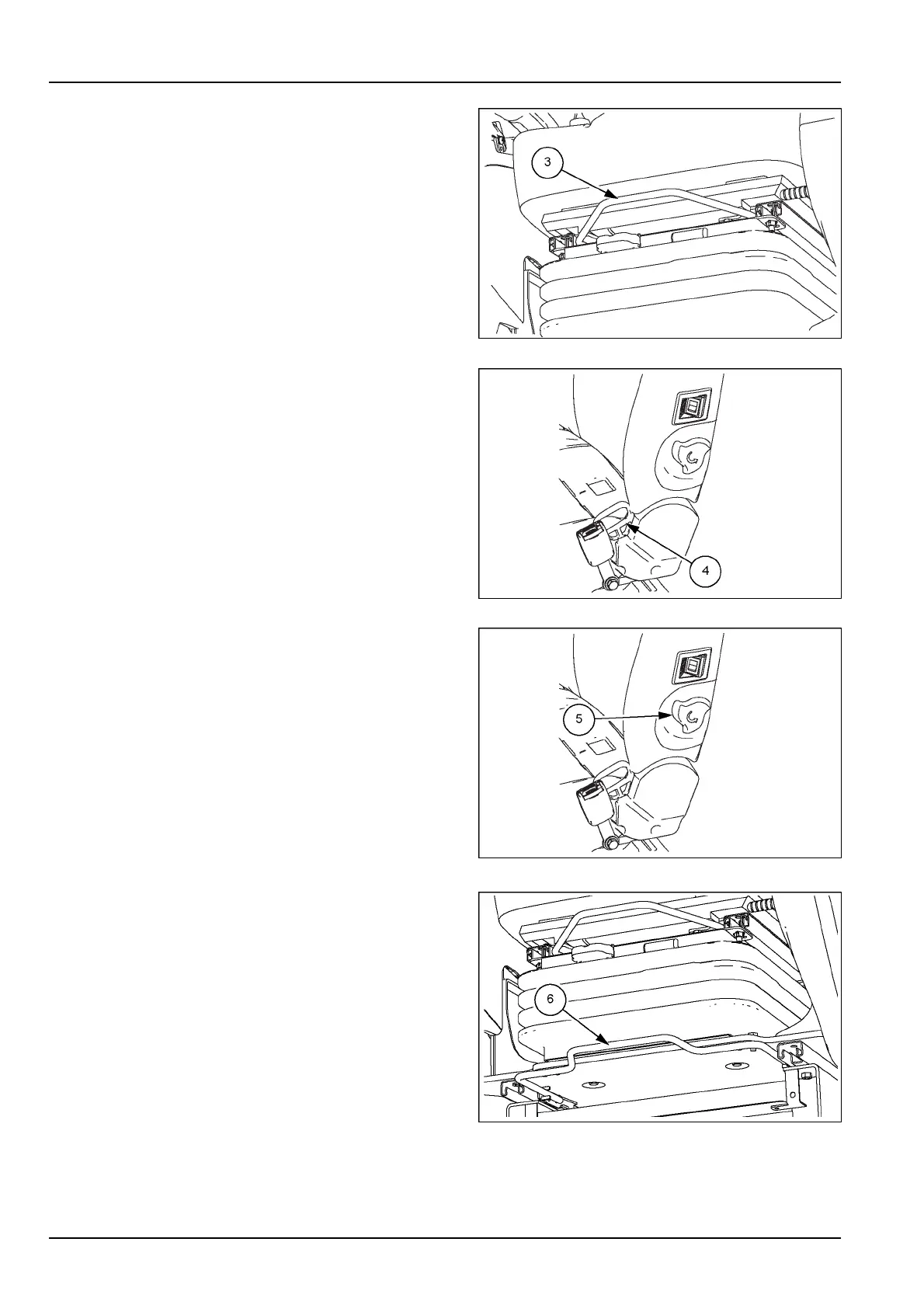 3

4

5

6