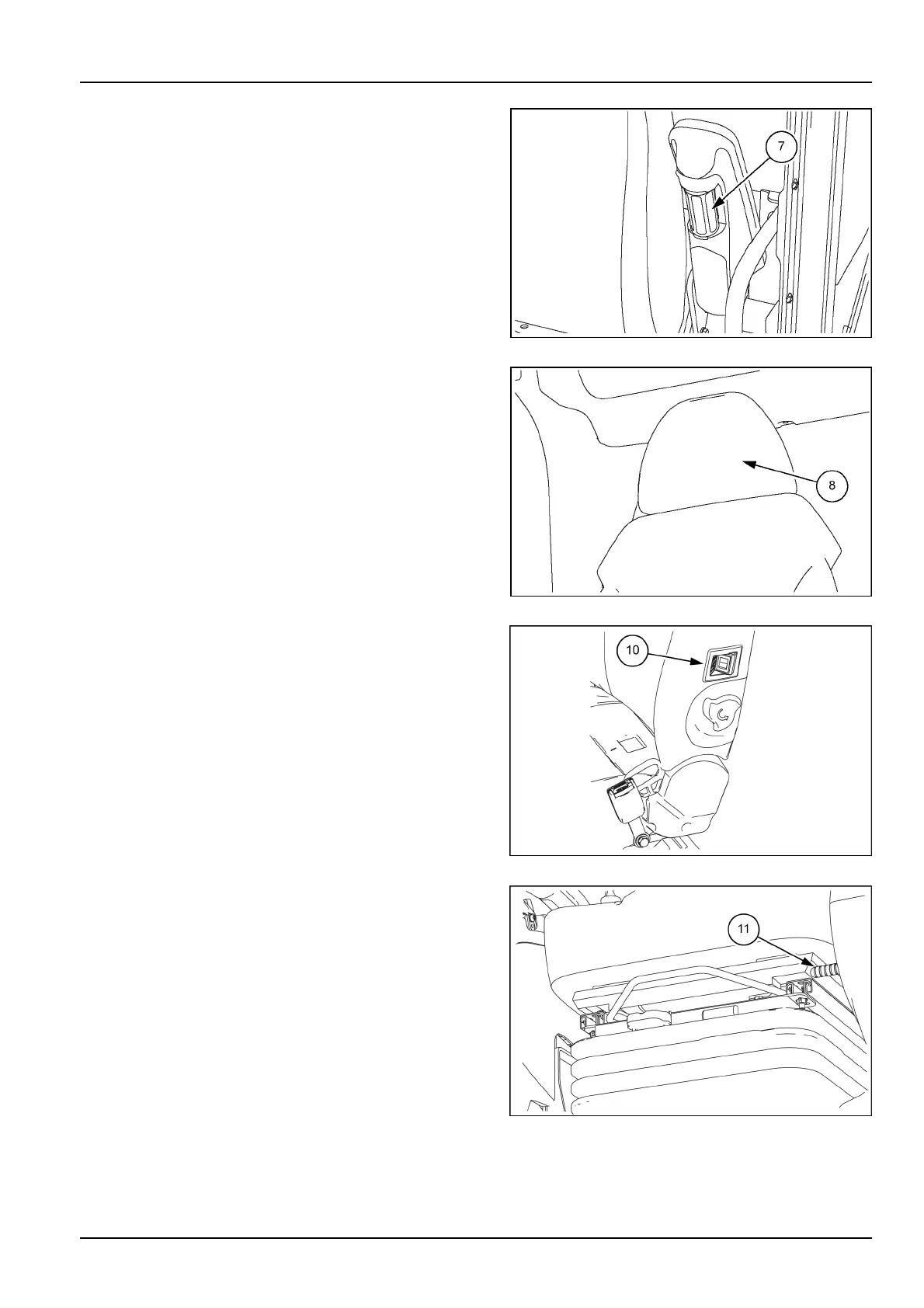 7

8

10

11