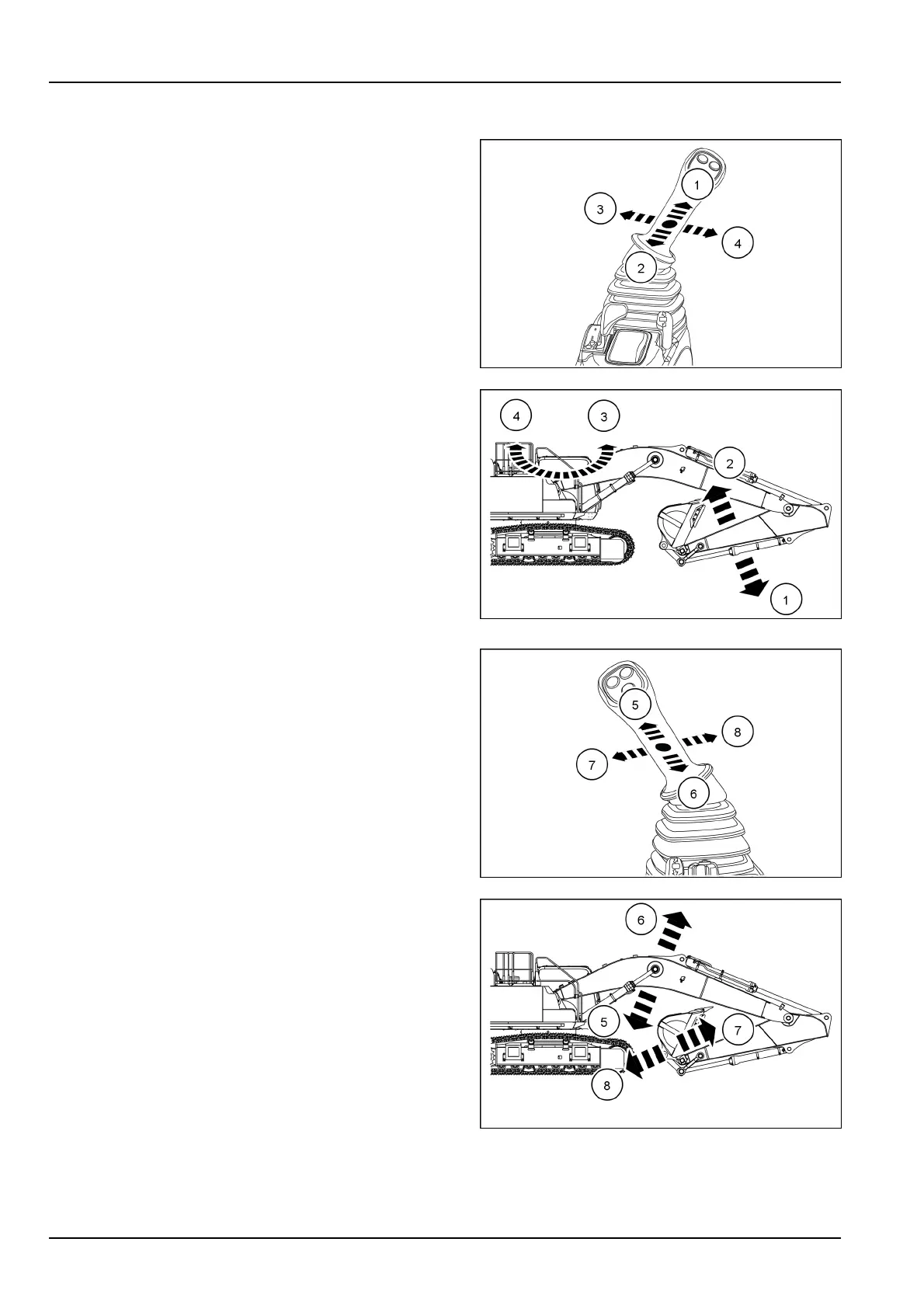 1
3
4
2

4
3
2
1

5
8
7
6

6
5
7
8