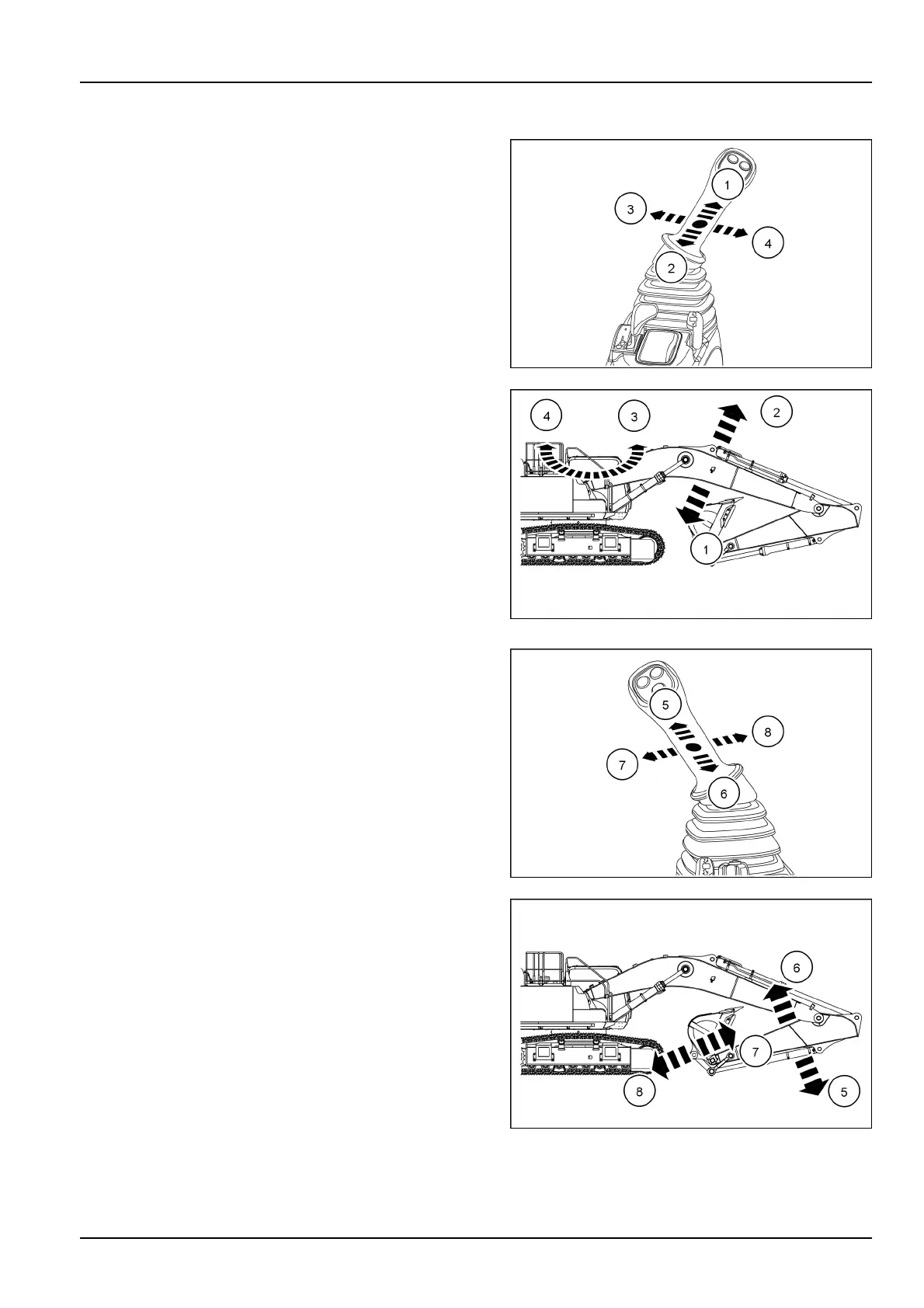 1

3

4

2

4

3

2

1

5

8

7

6

6

7

8

5