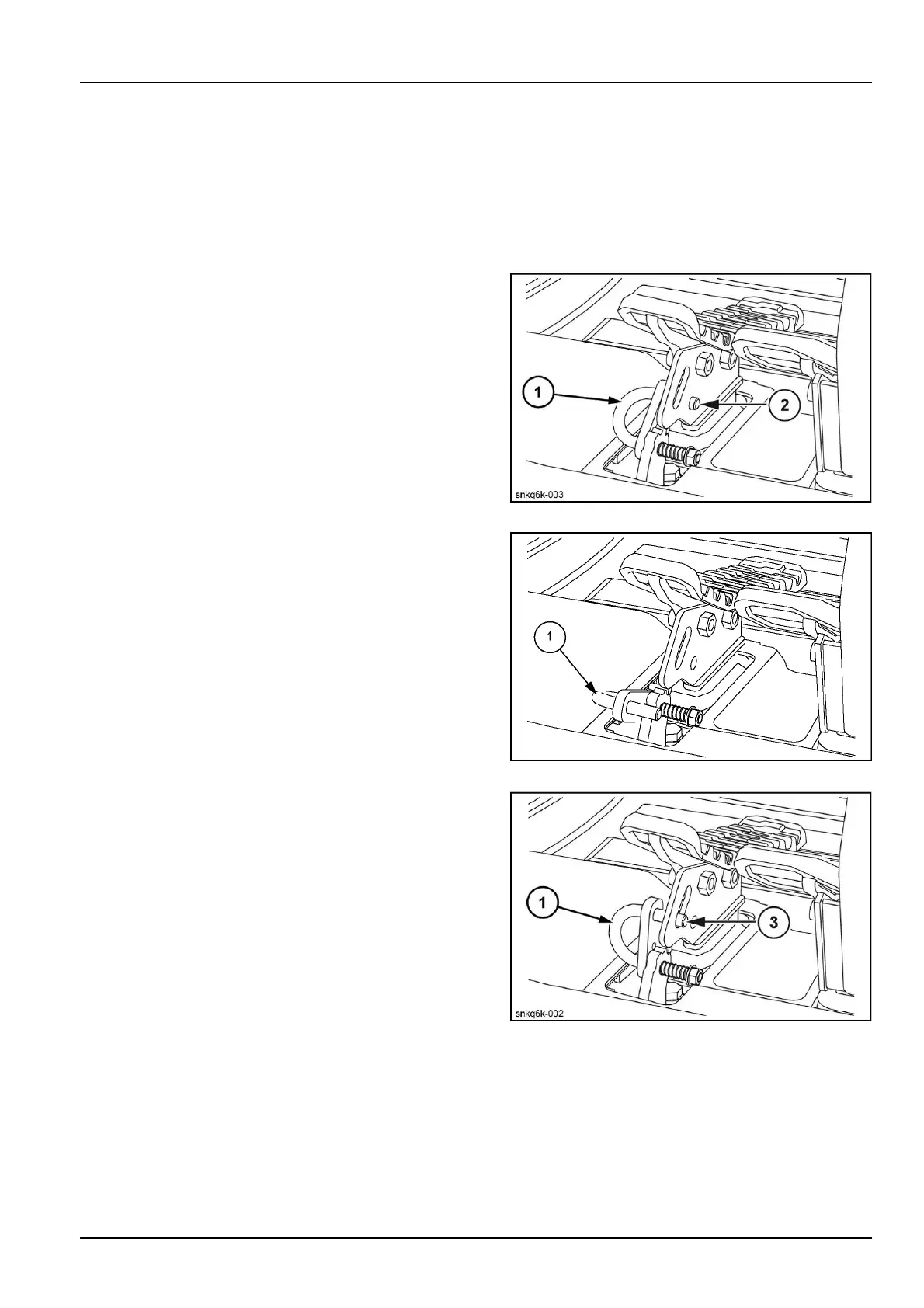 1

2

snkq6k-003

1

1

3

snkq6k-002