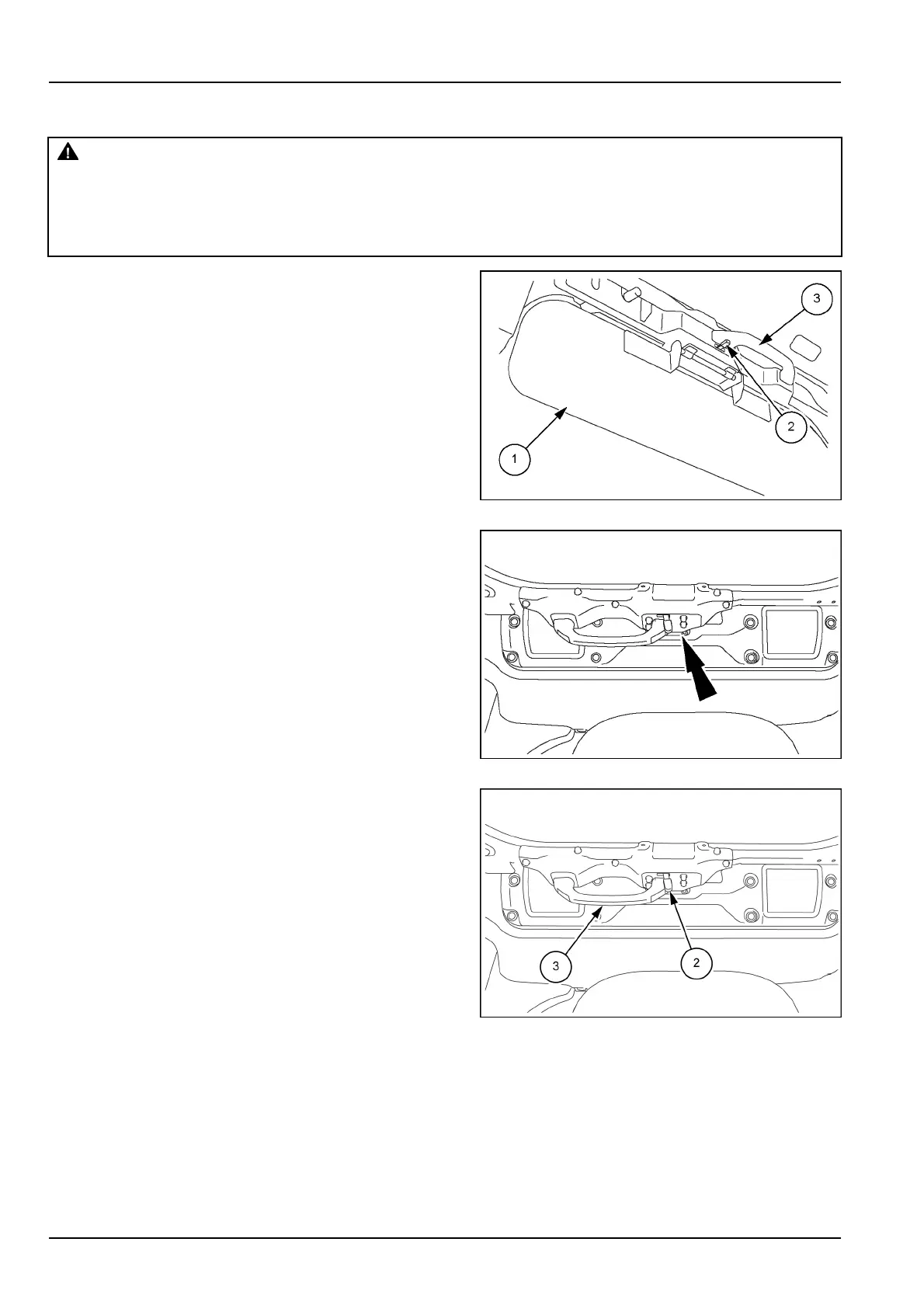 3

2

1

3

2