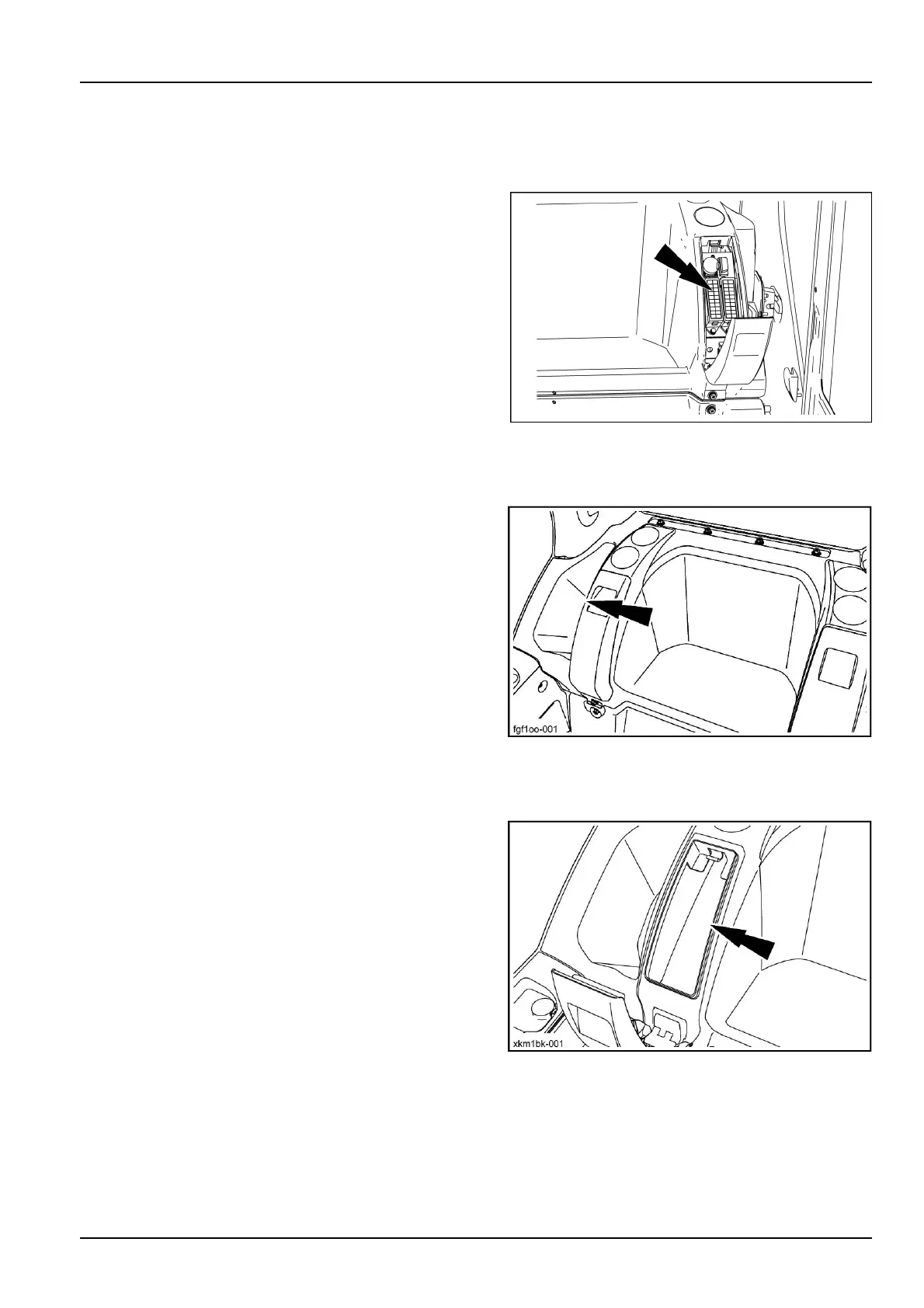 fgf1oo-001

xkm1bk-001