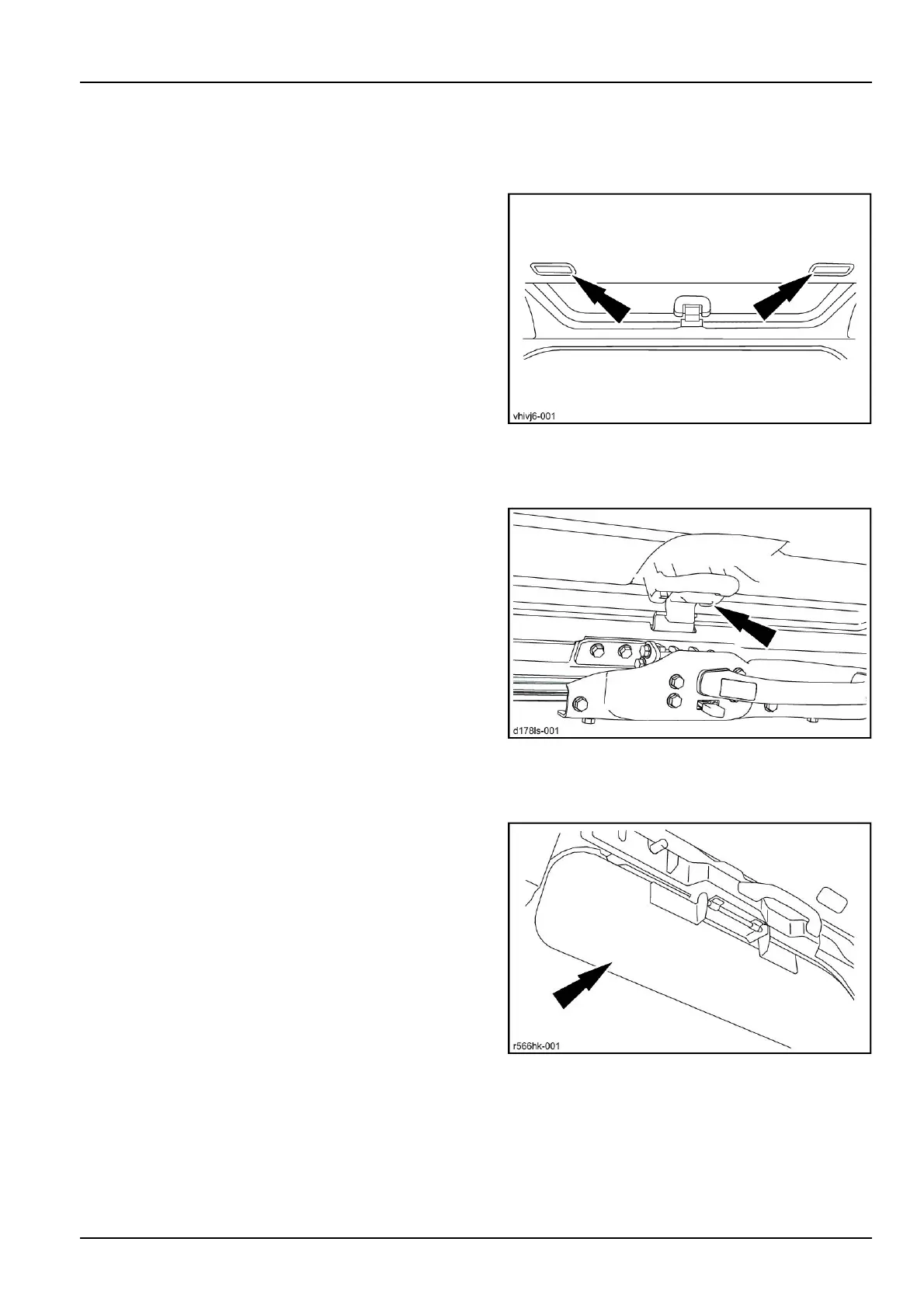 vhivj6-001

d178ls-001

r566hk-001