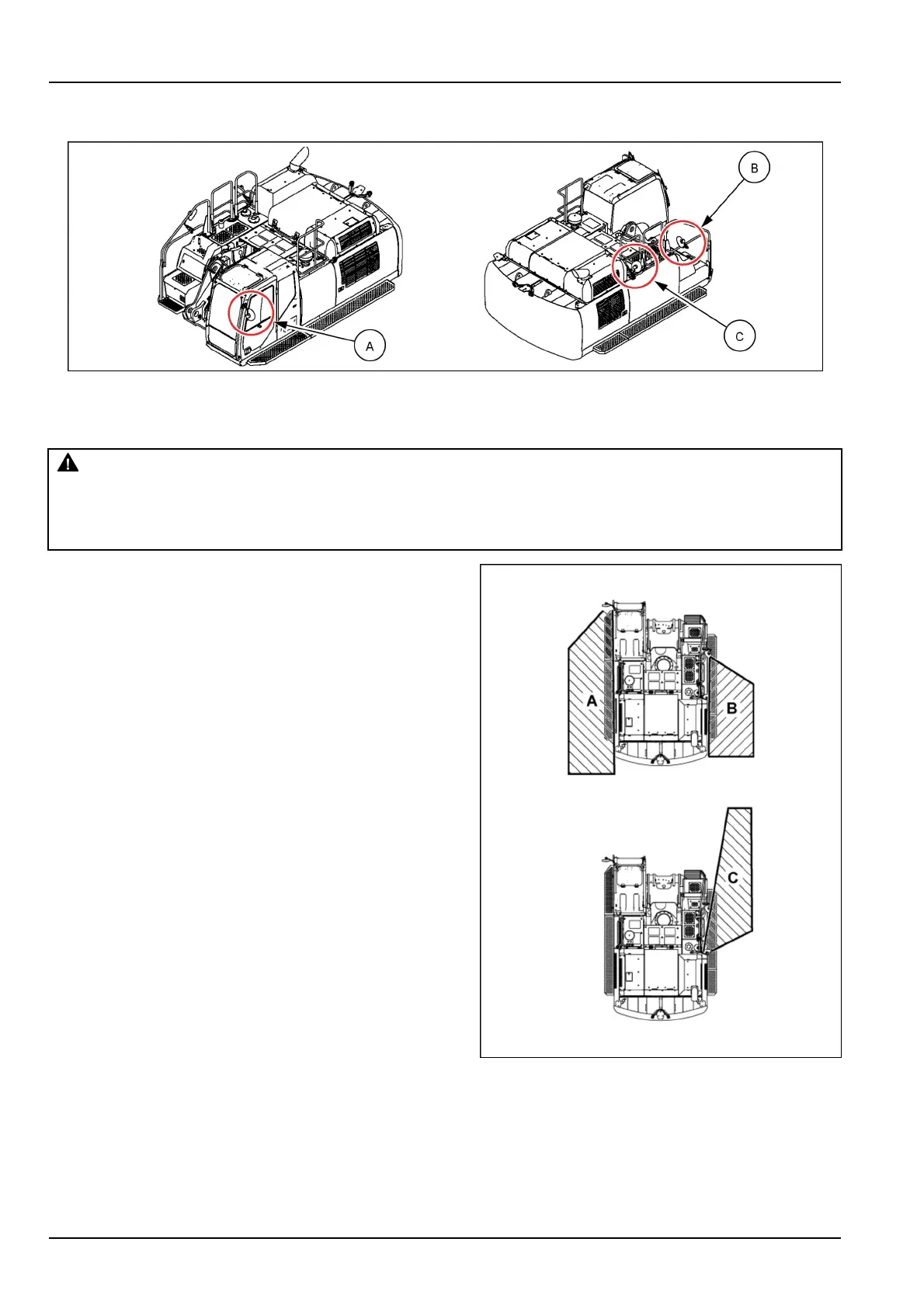 B

A

C

A

B

C