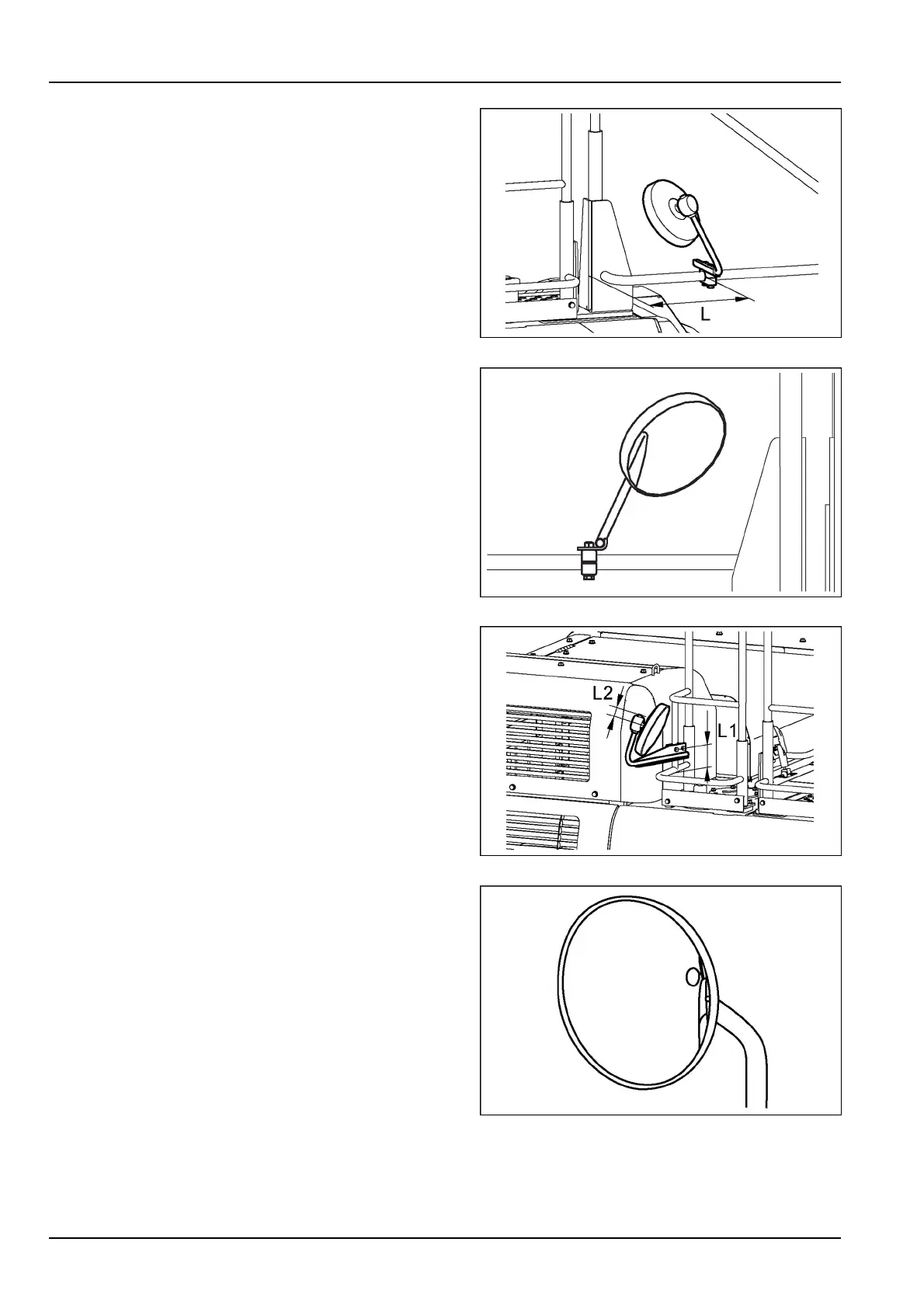 L

L2

L1