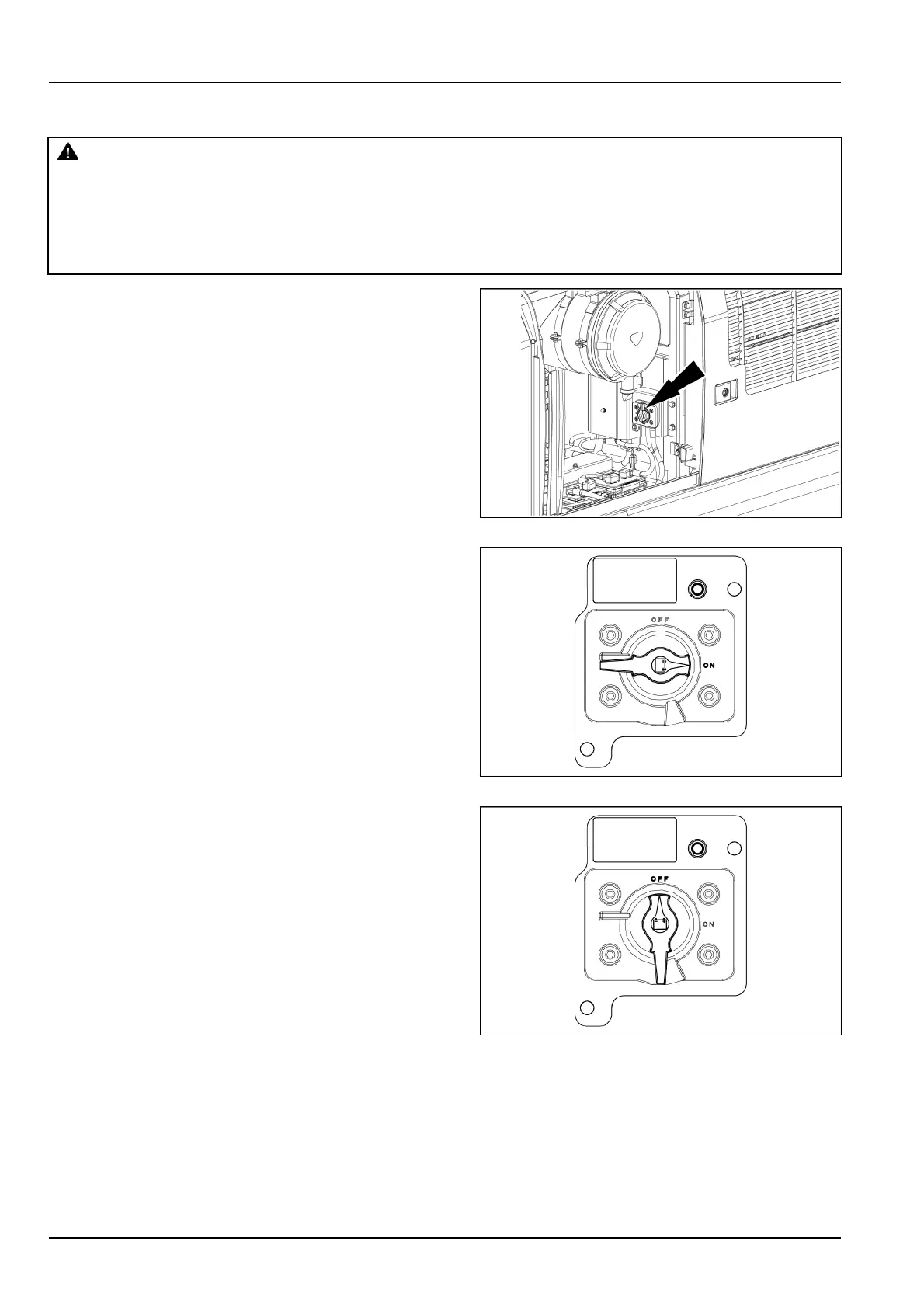 OFF
ON

OFF
ON