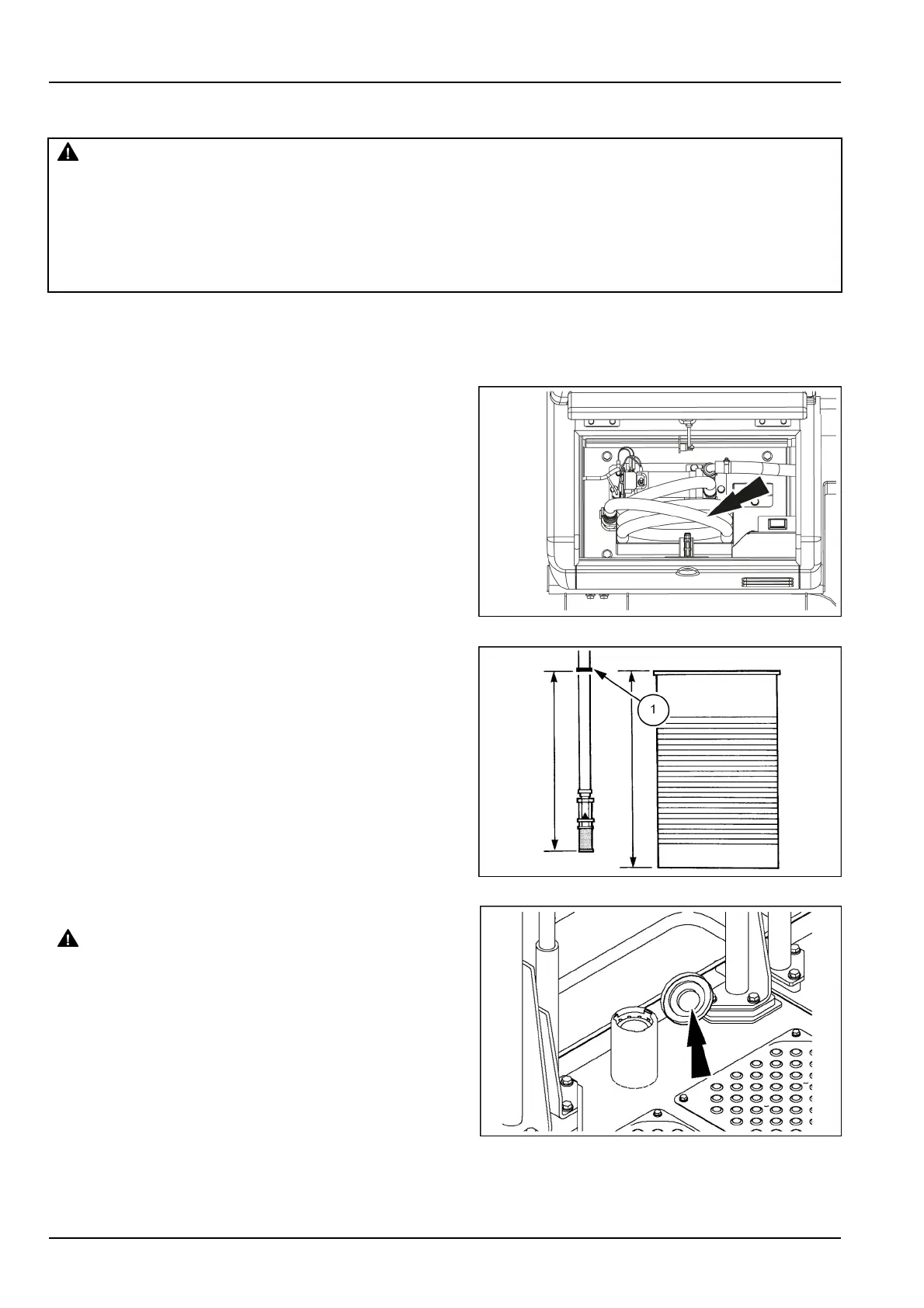 1