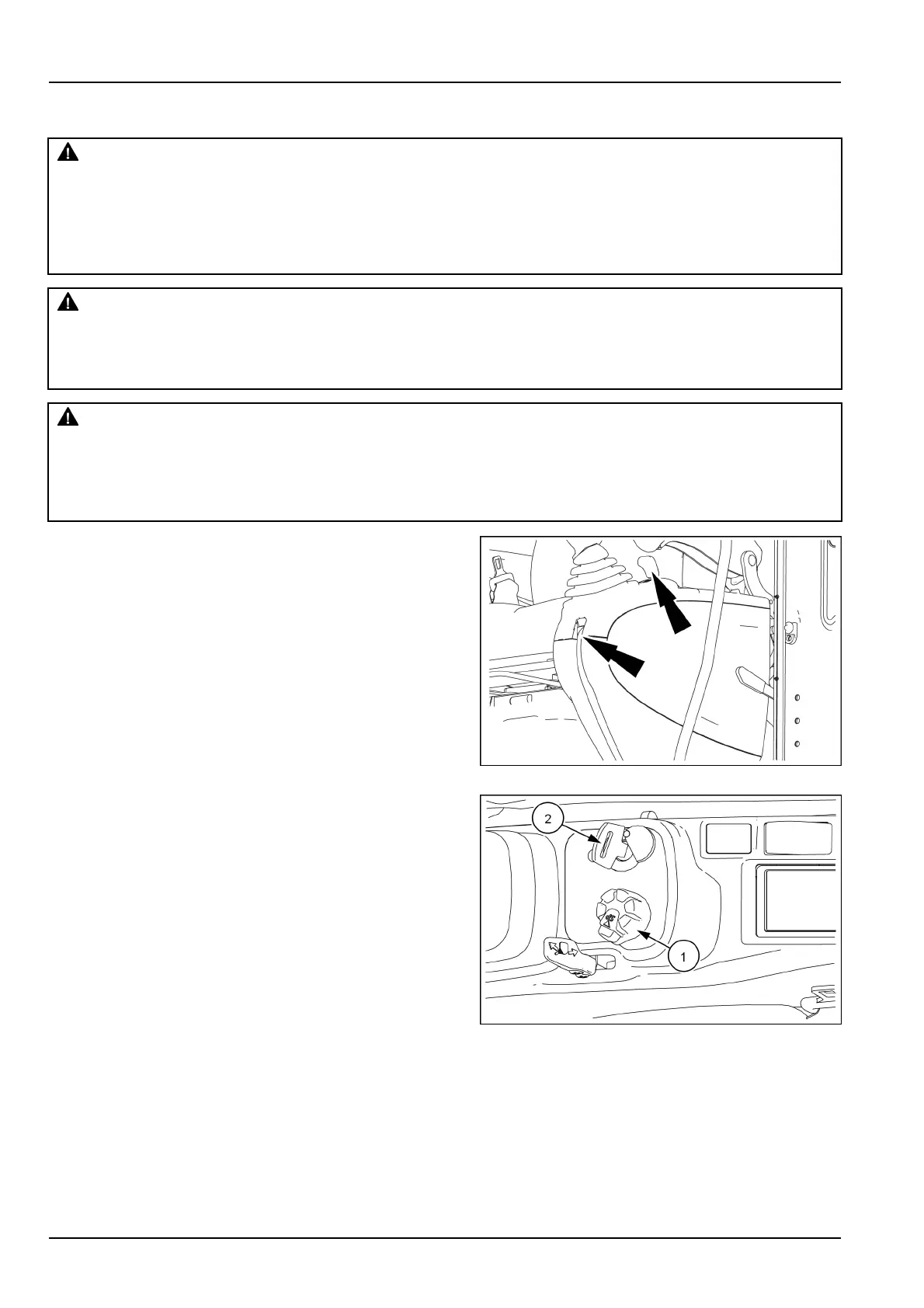 2

1