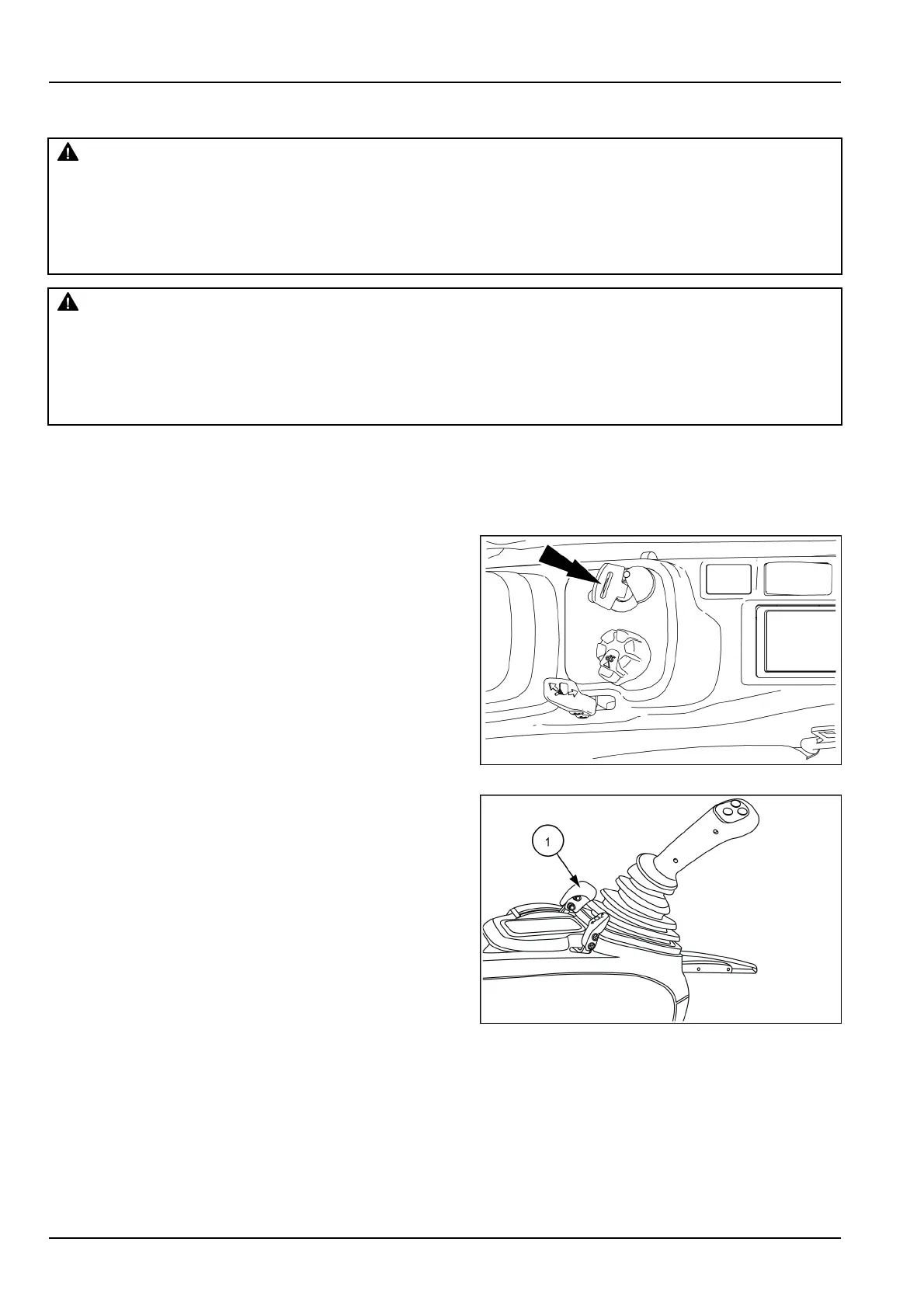 1