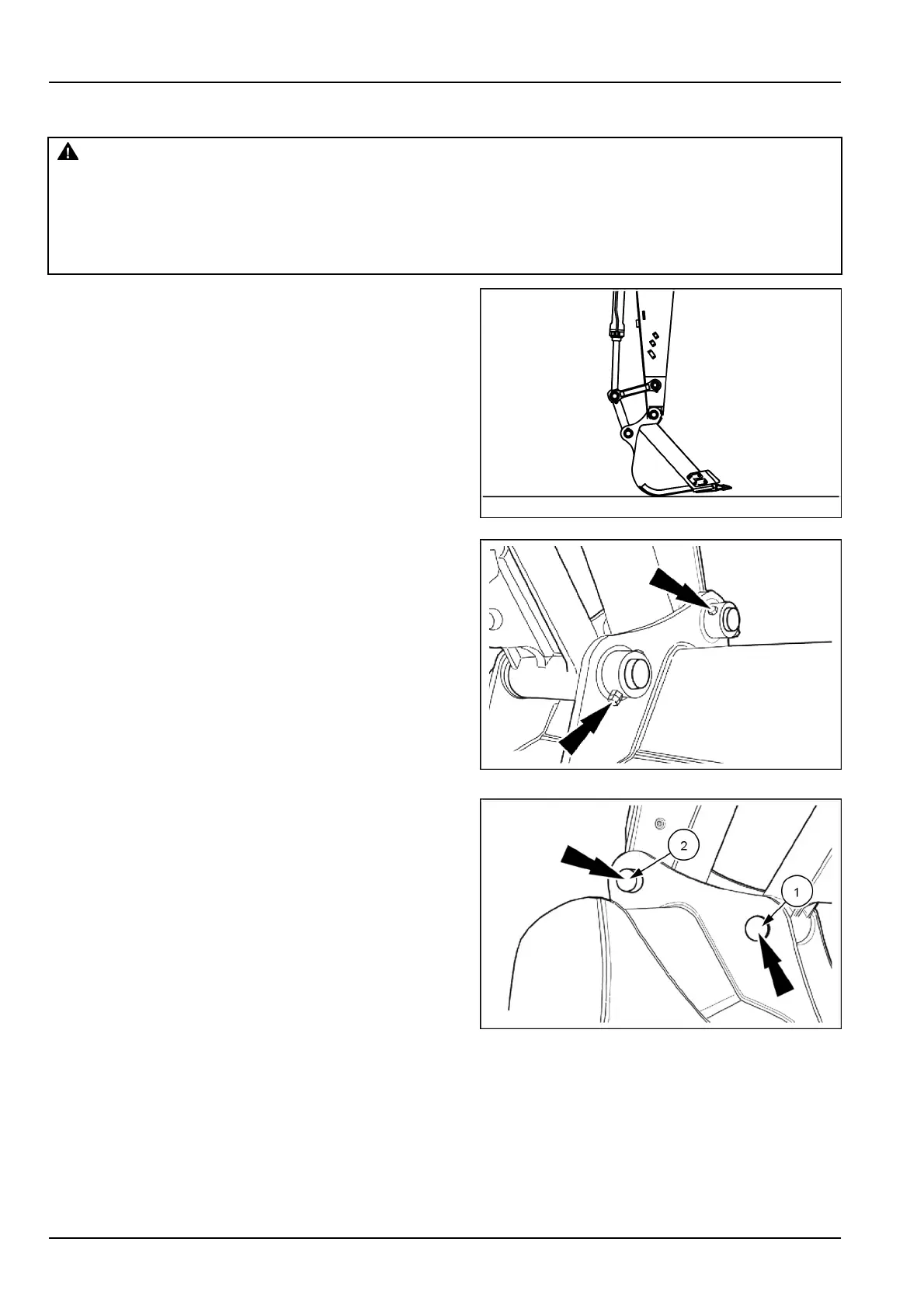 2

1