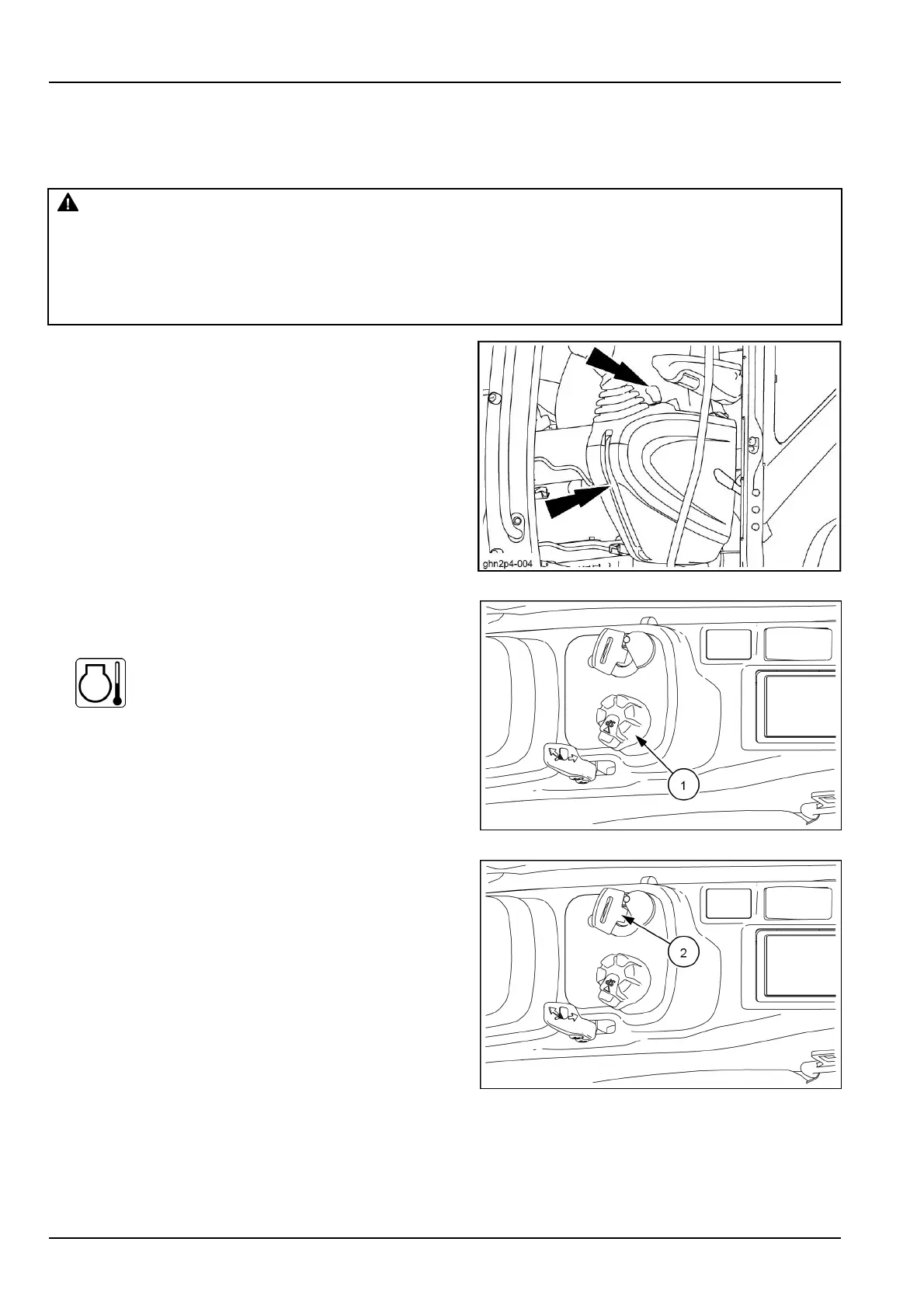 ghn2p4-004

1

2