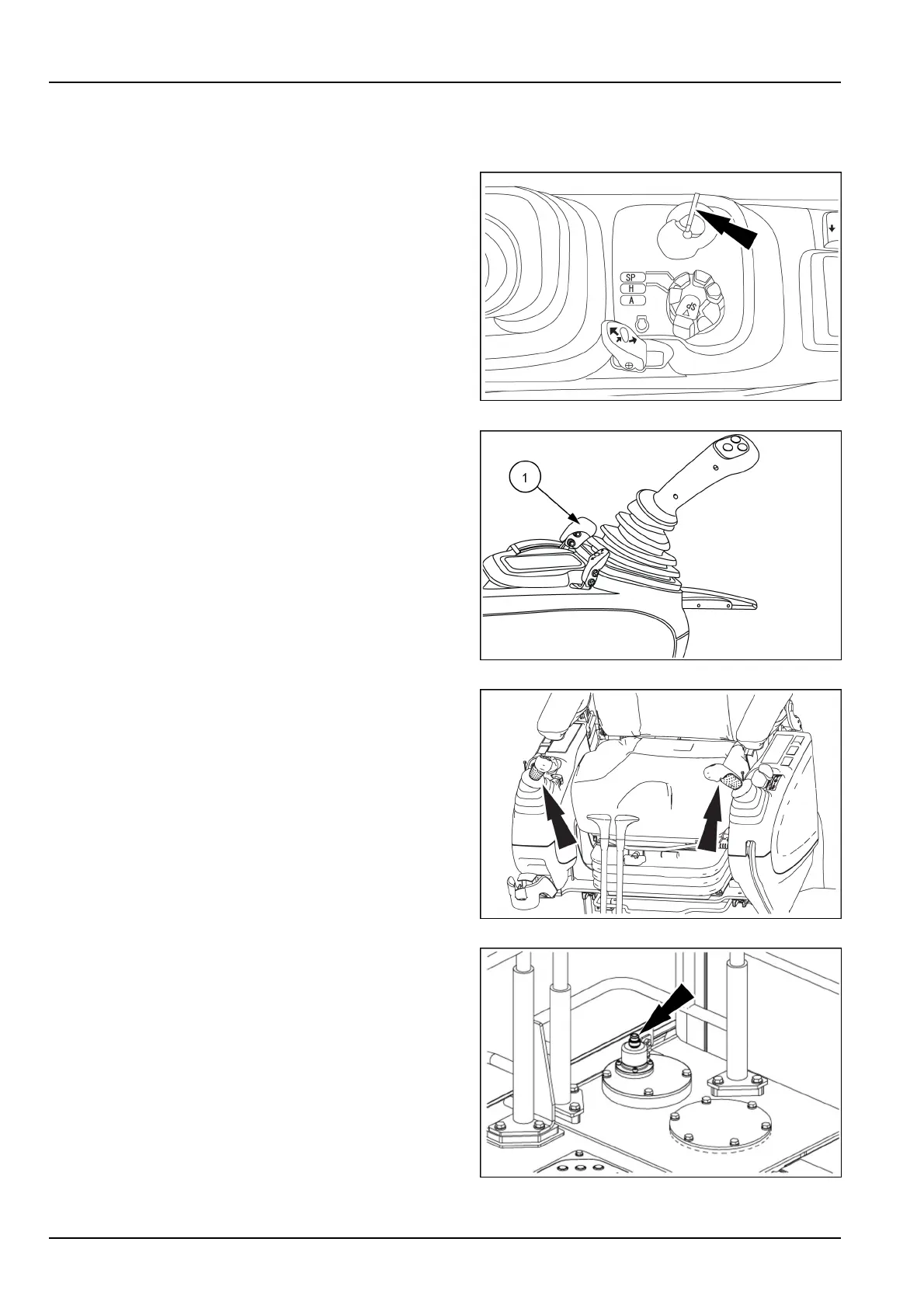 SP
H
A

1