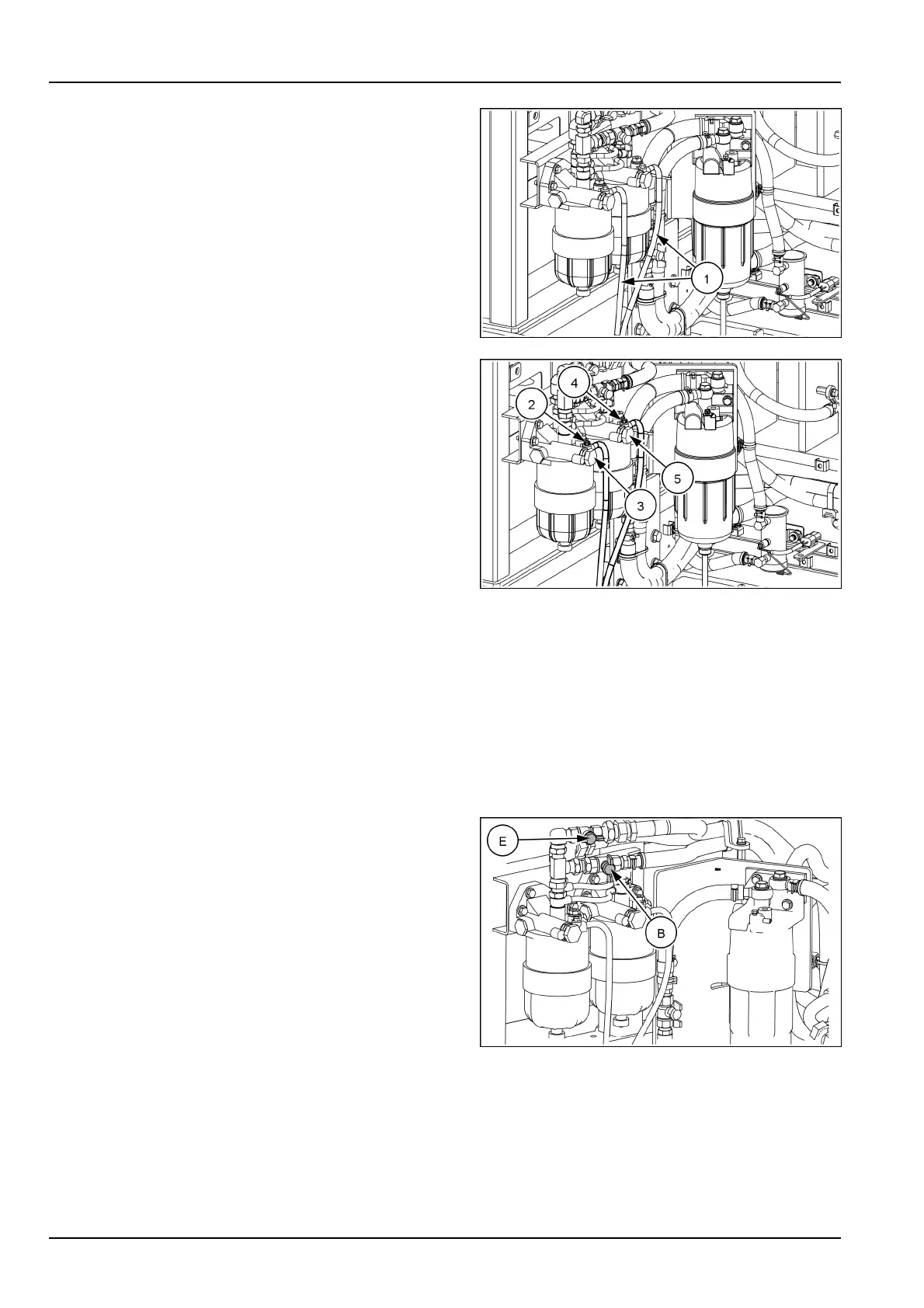 1

4

2

5

3

E

B