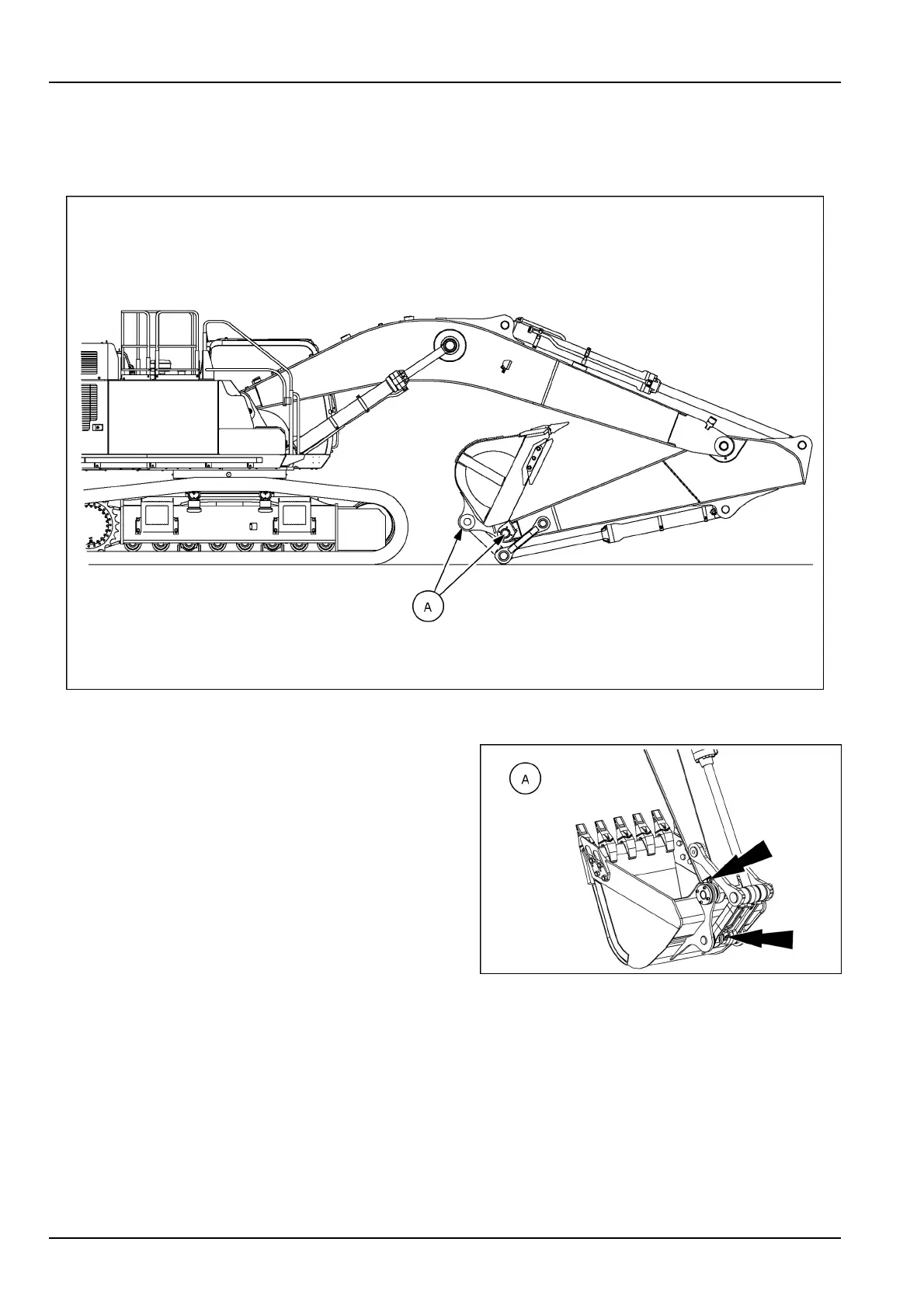 A

A