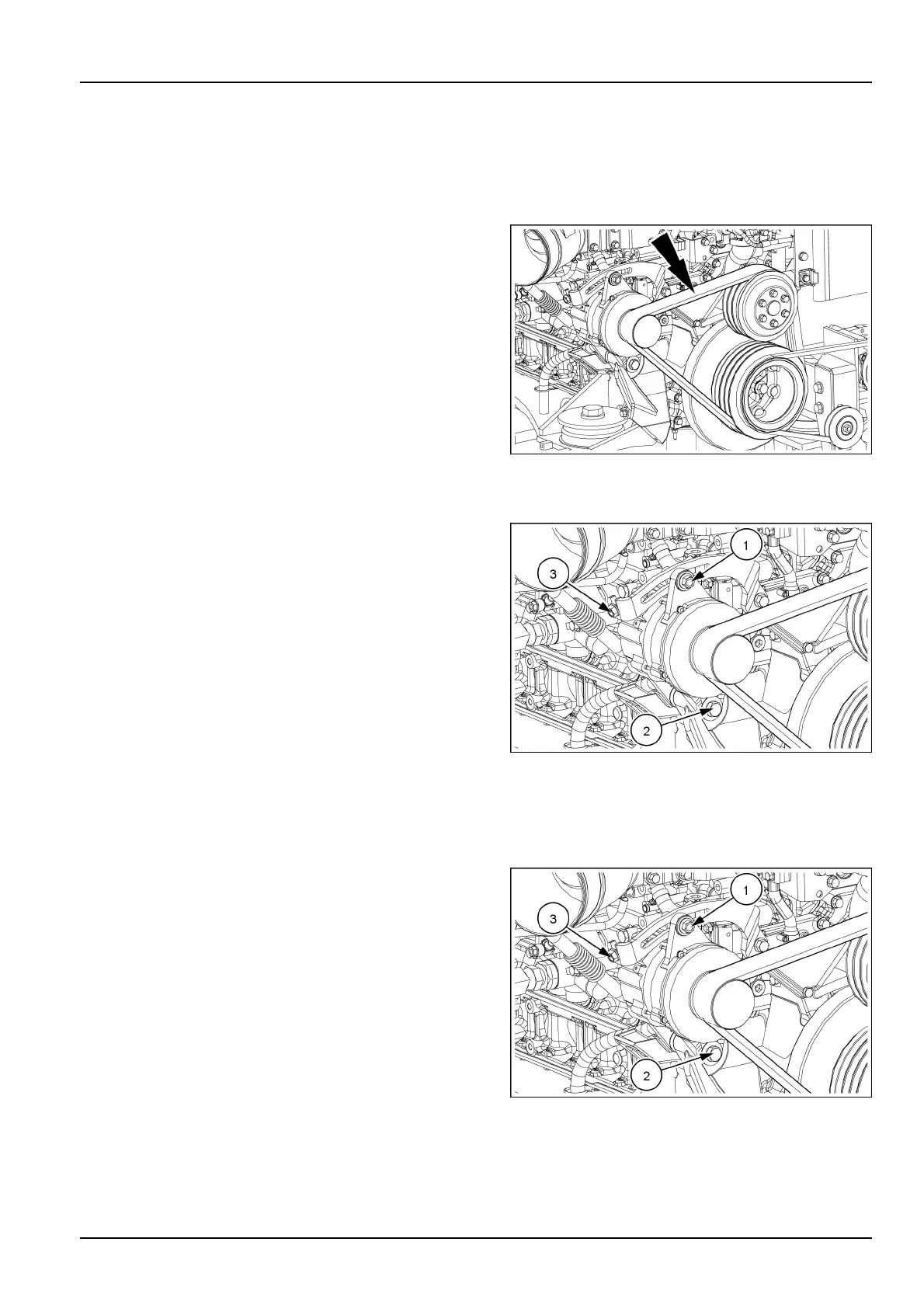 1

3

2

1

3

2