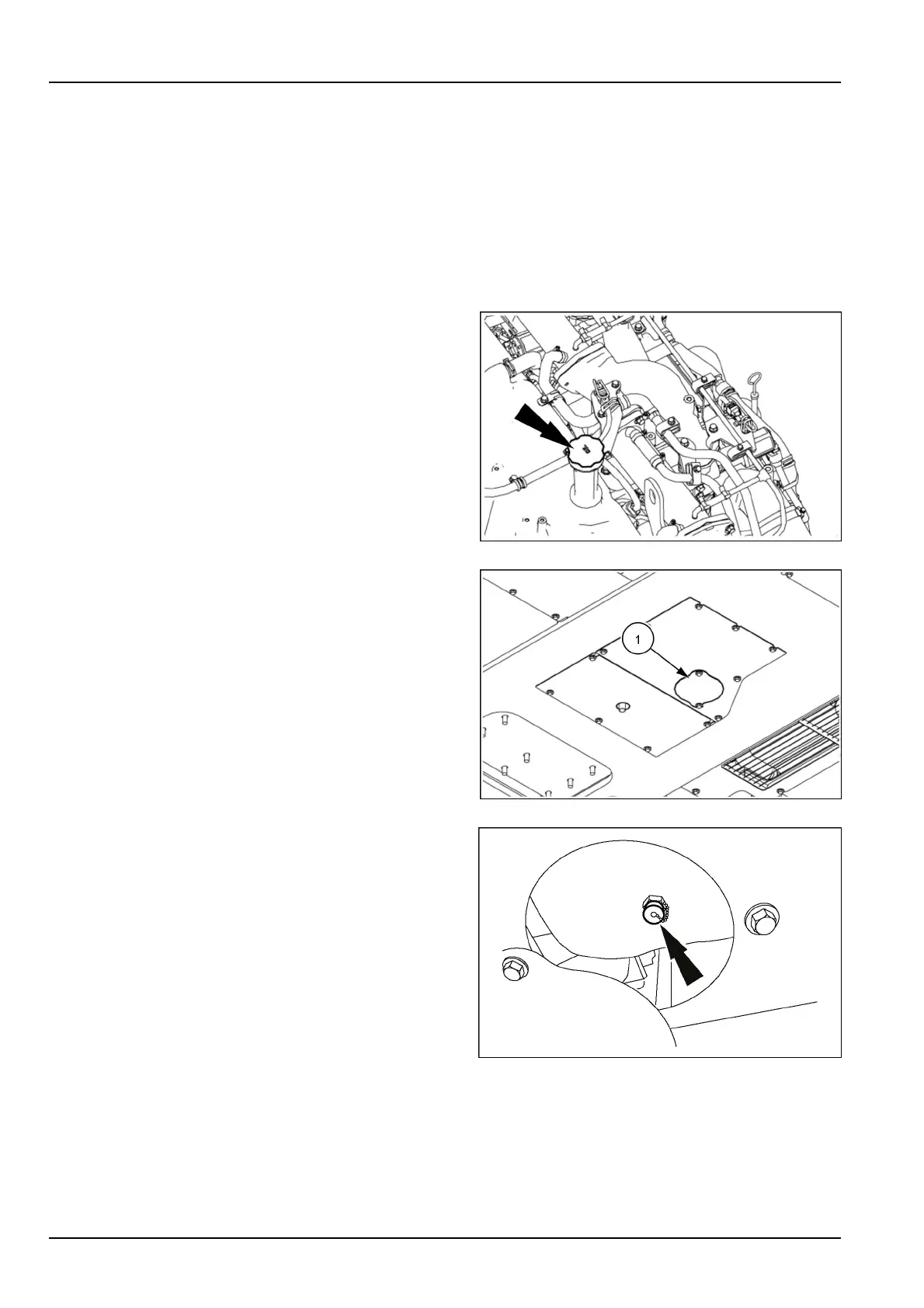 1