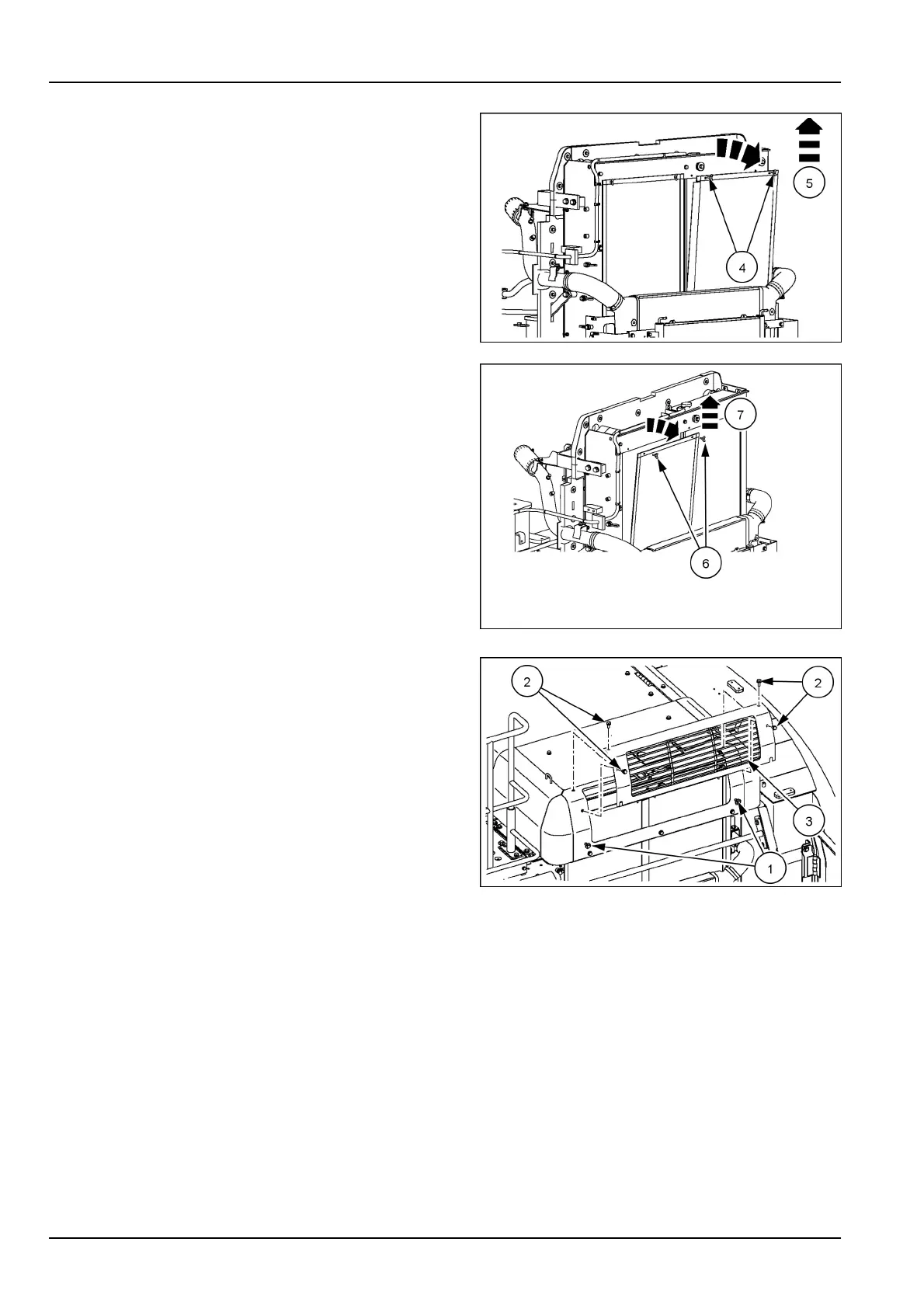 5

4

7

6

2

2

3

1