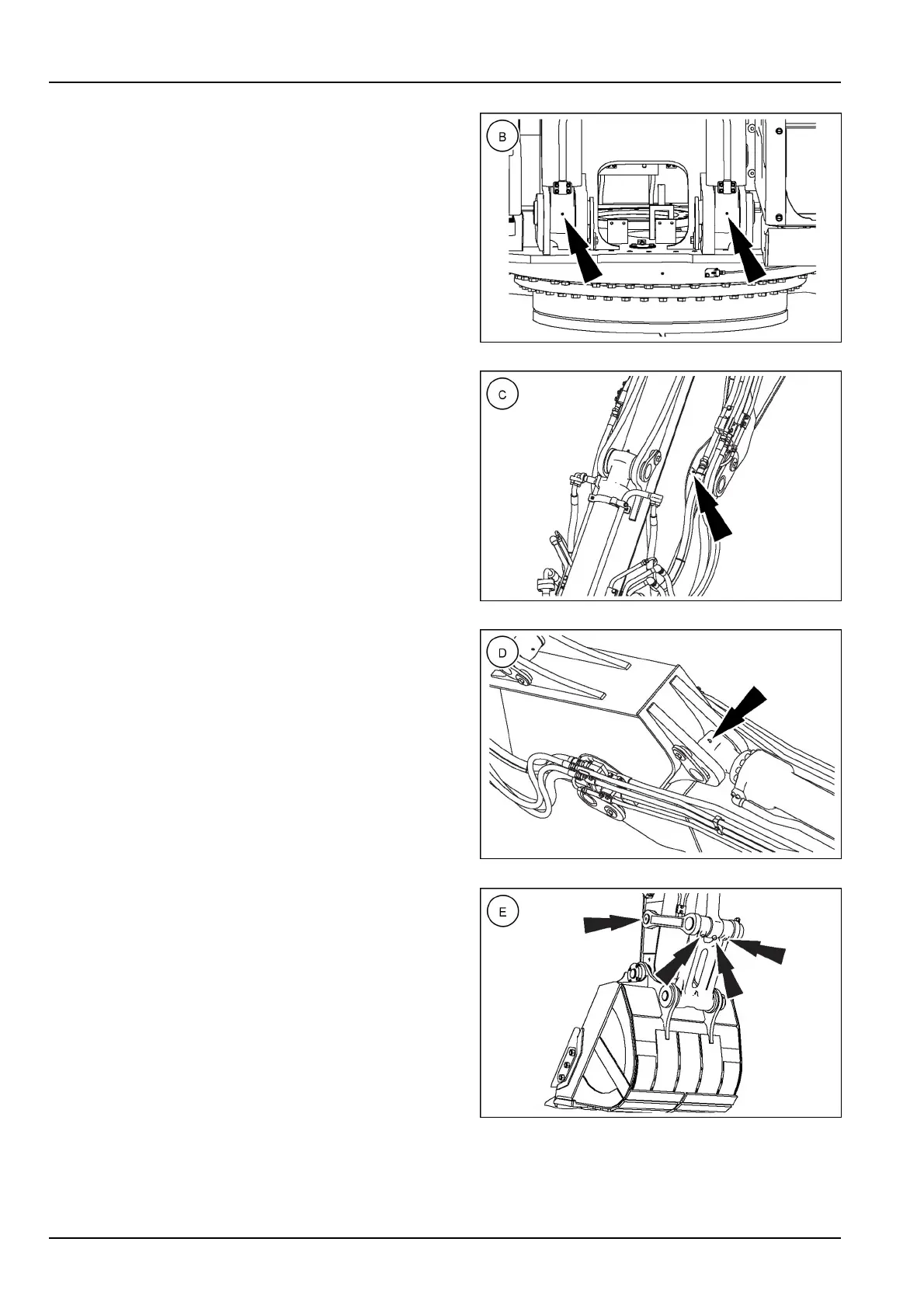 B

C

D

E