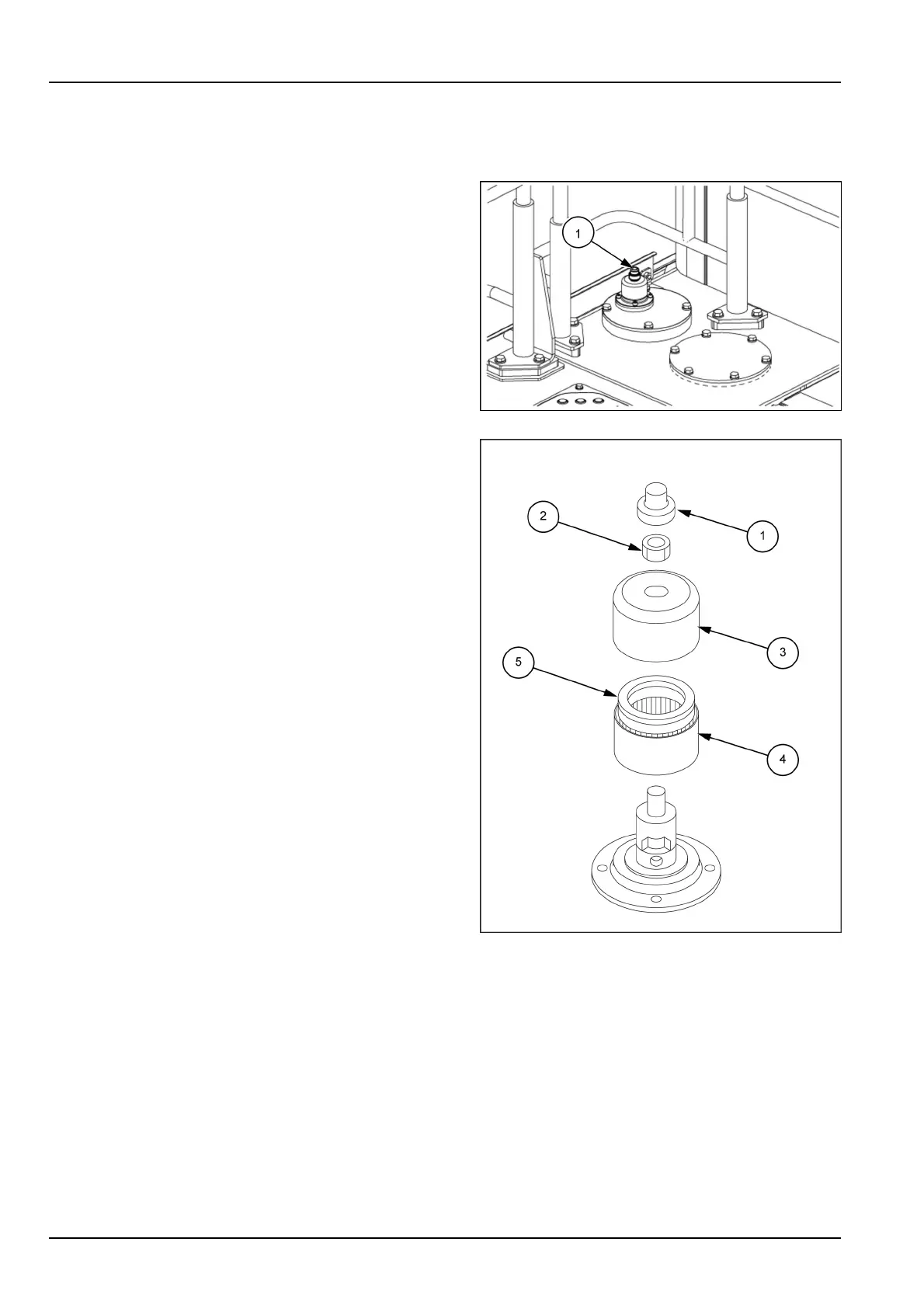 1

2

1

3

5

4