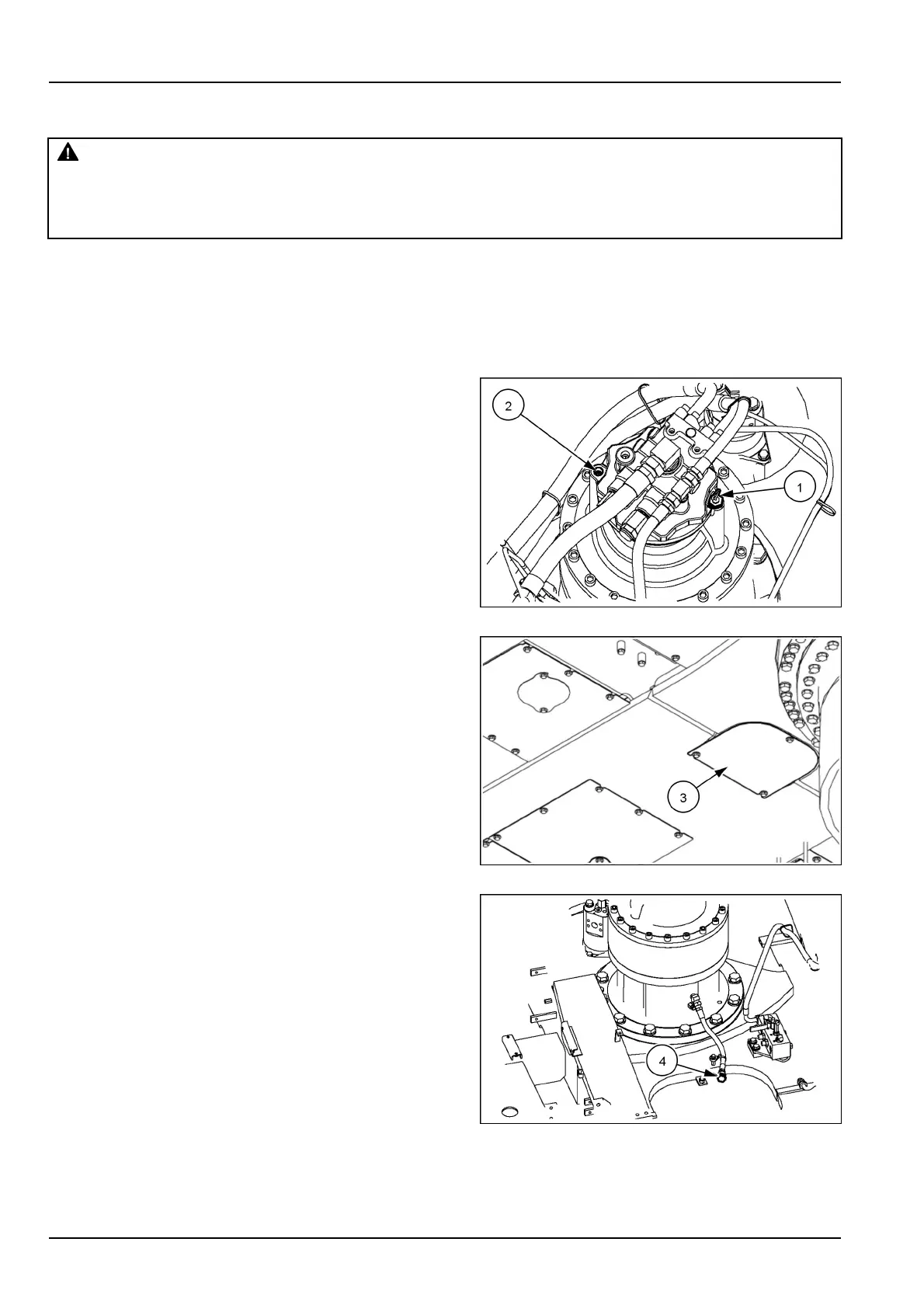 2

1

3

4