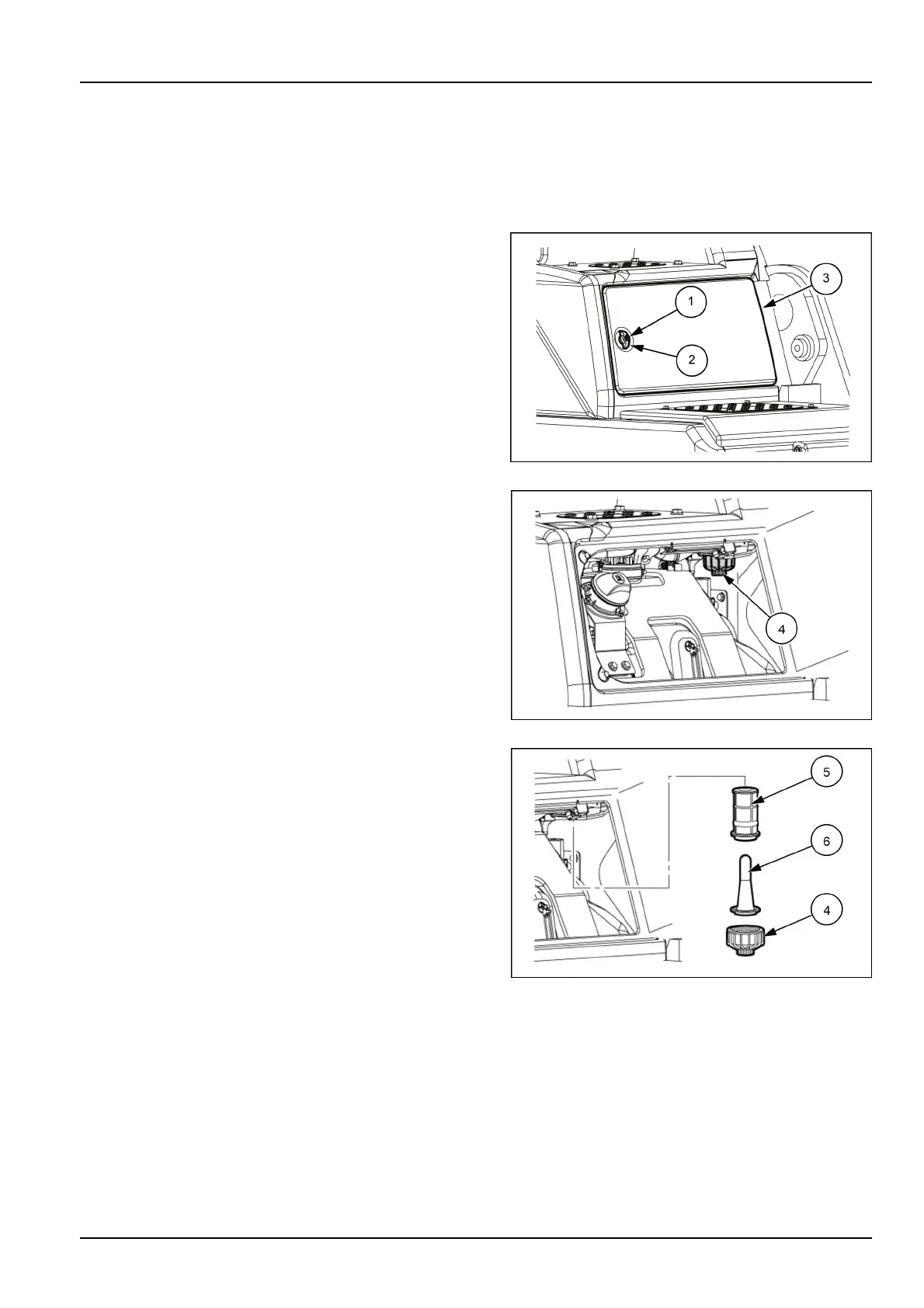 1
2
3
4
5
6
4