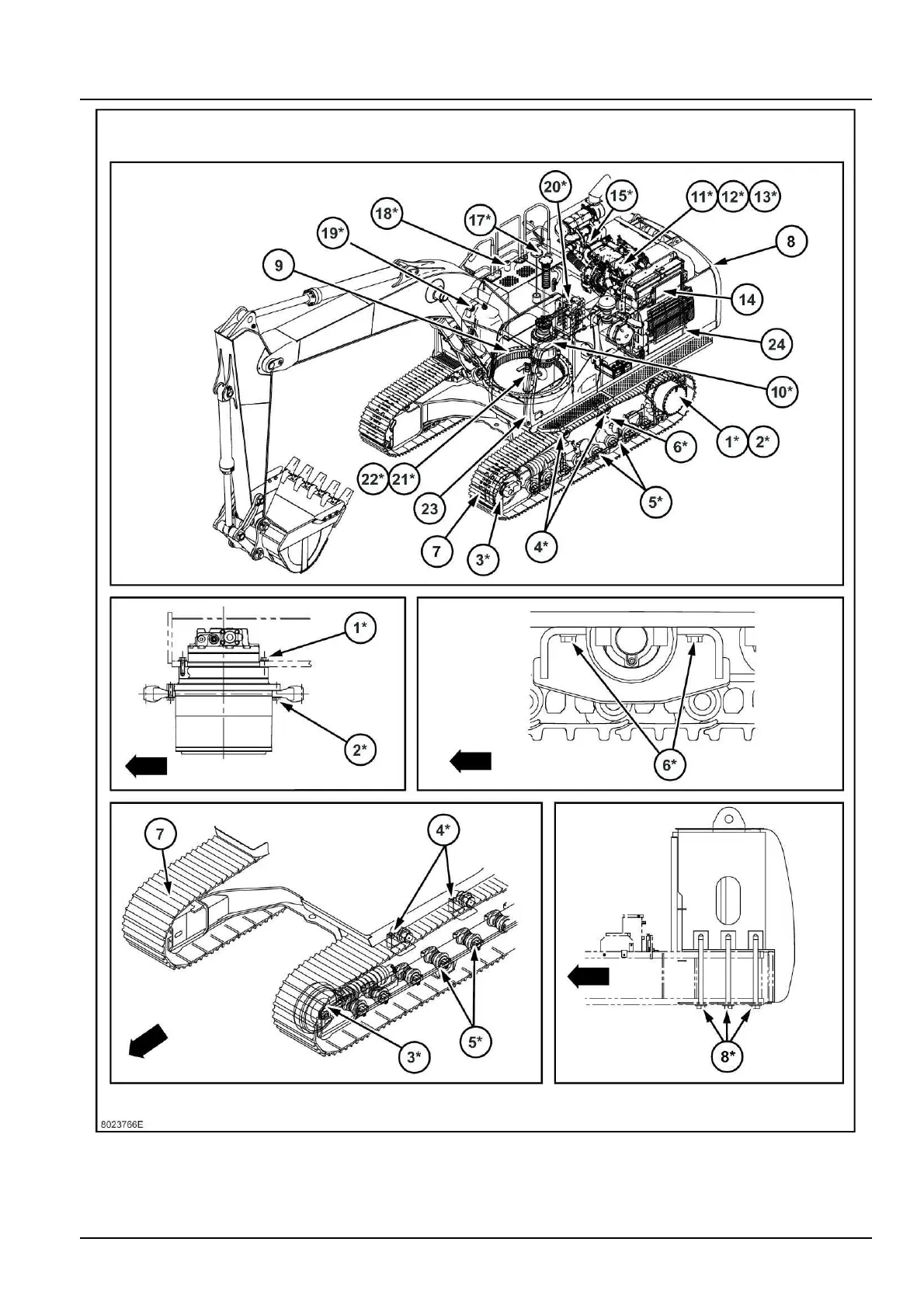 20*
15*
11* 12* 13*
18*
17*
19*
8
9
14
24
10*
1* 2*
6*
22* 21*
23
5*
7
3*
4*

1*
2*

6*

7
4*
5*
3*

8*

8023766E