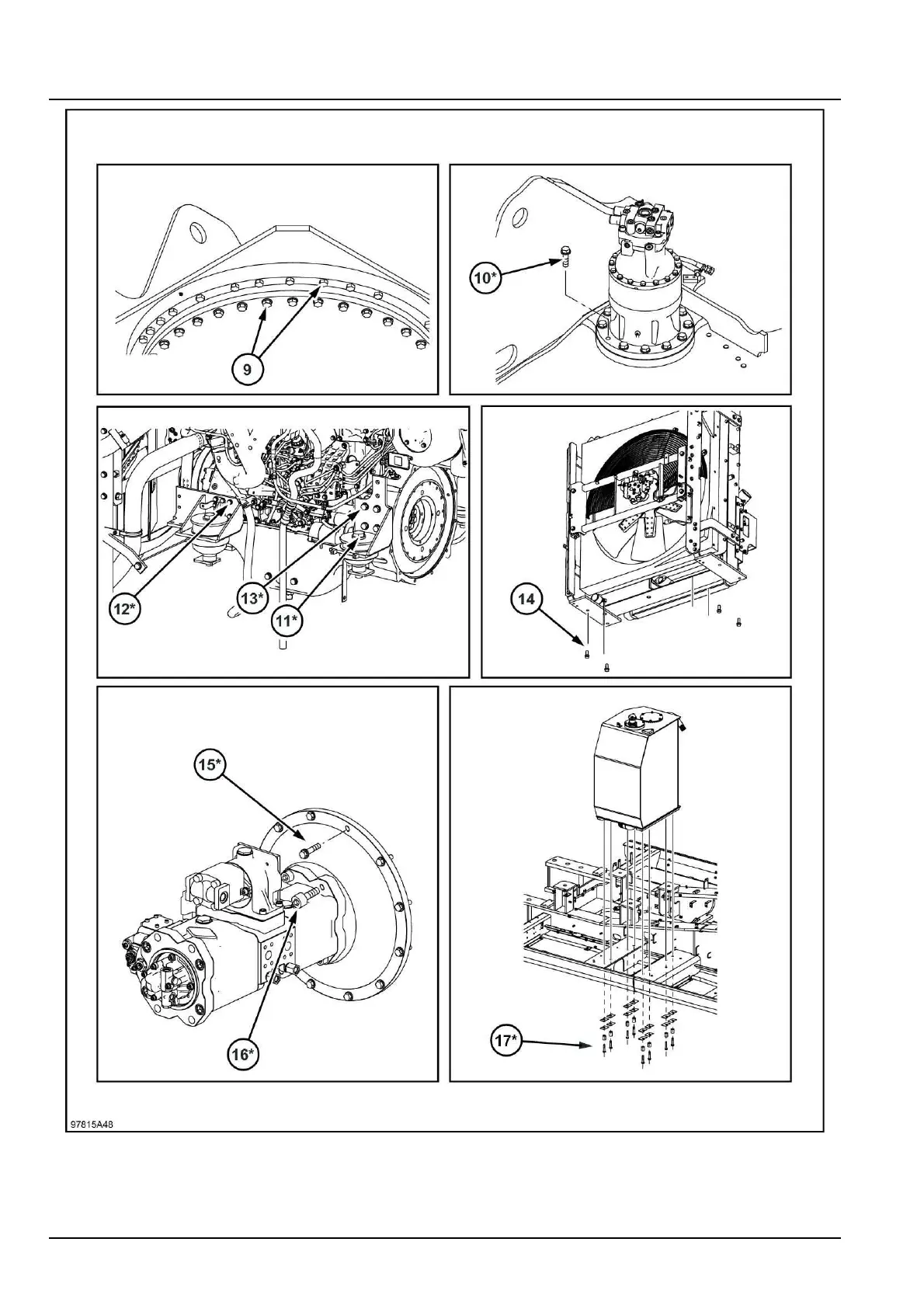 9

10*

12*

13*

11*

14

15*

16*

17*

97815A48