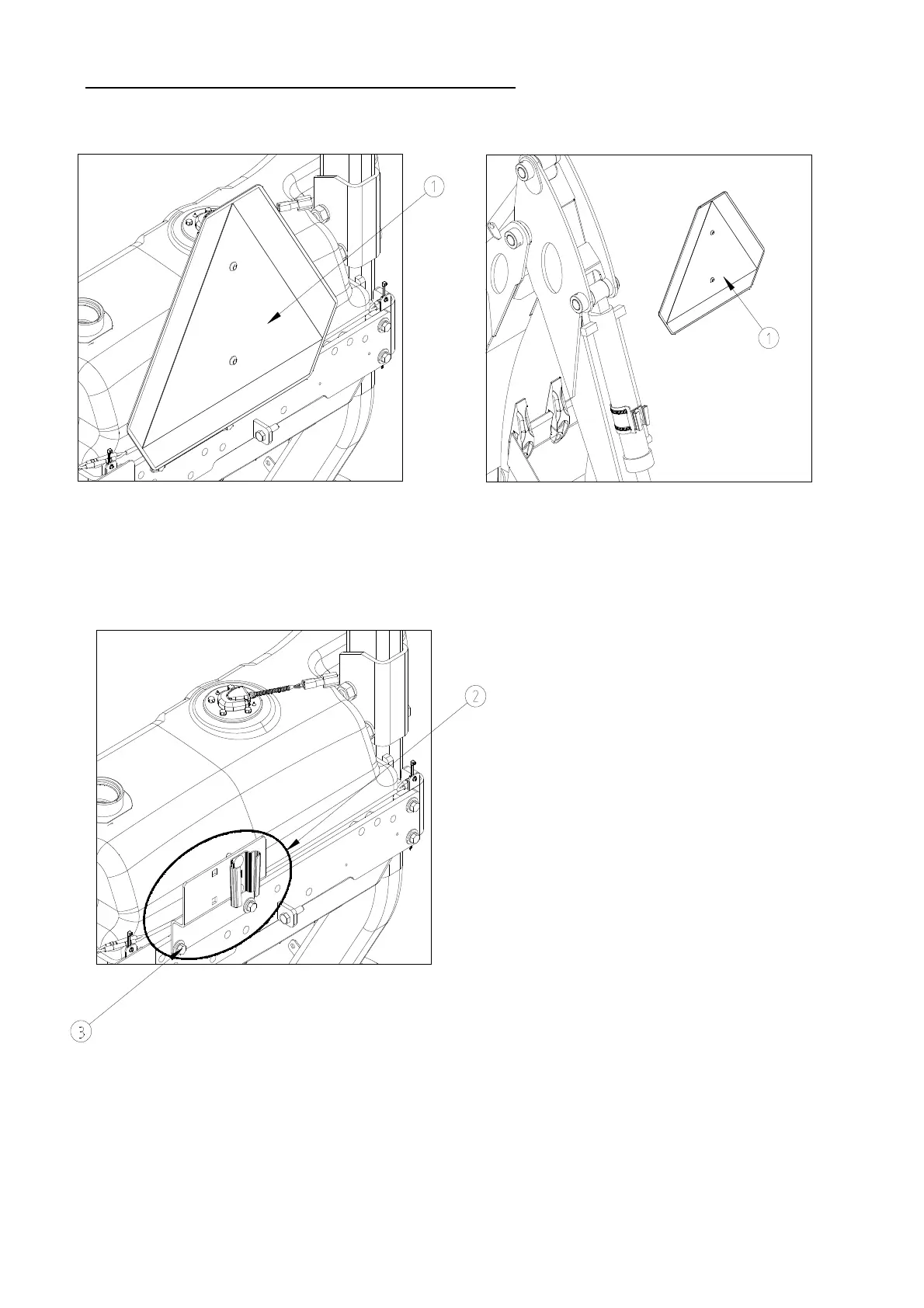 1

1

2

3