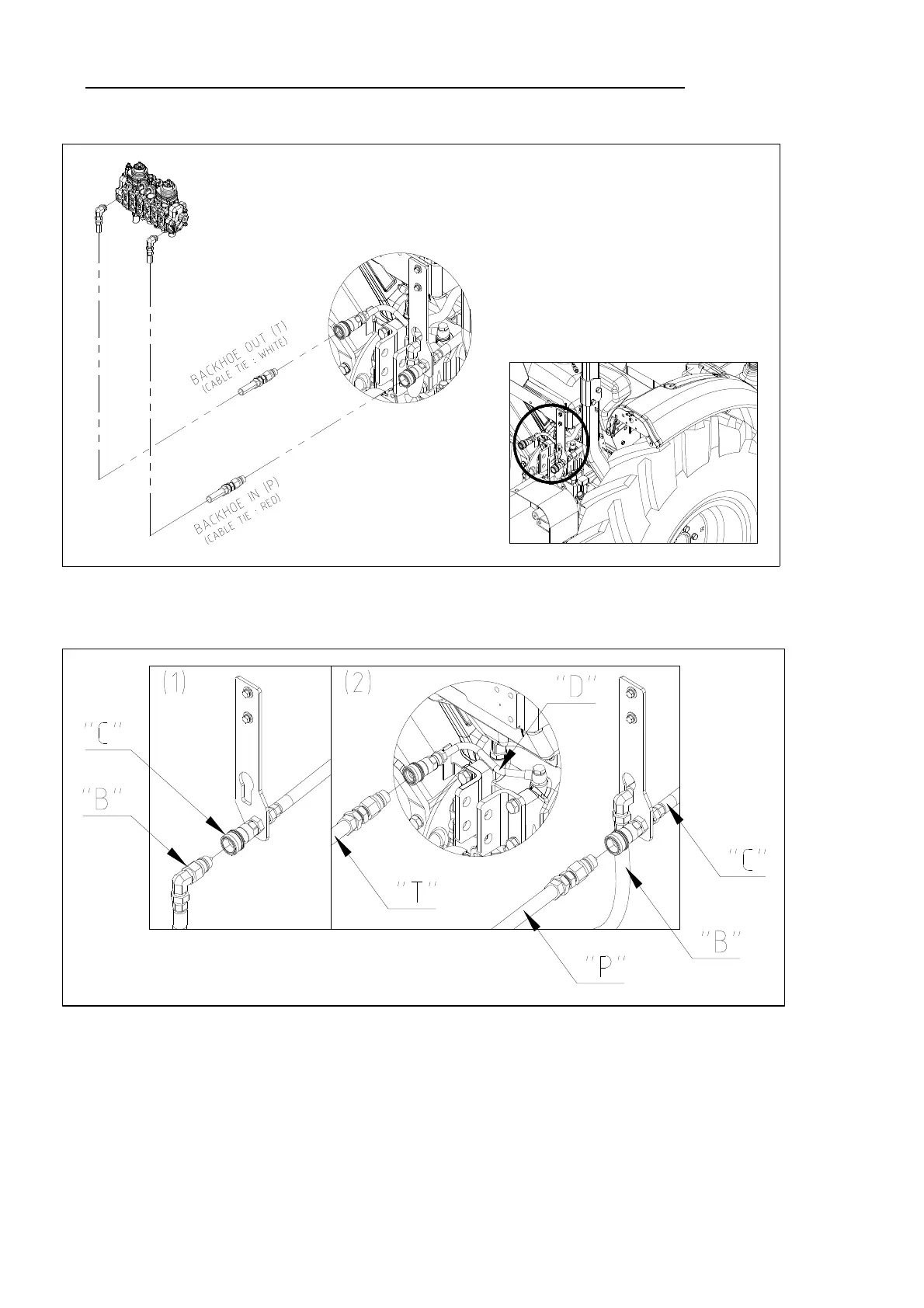 BACKHOE OUT (T)
(CABLE TIE : WHITE)

BACKHOE IN (P)
(CABLE TIE : RED)

(1)

"C"

"B"

(2)

"D"

"T"

"C"

"B"

"P"