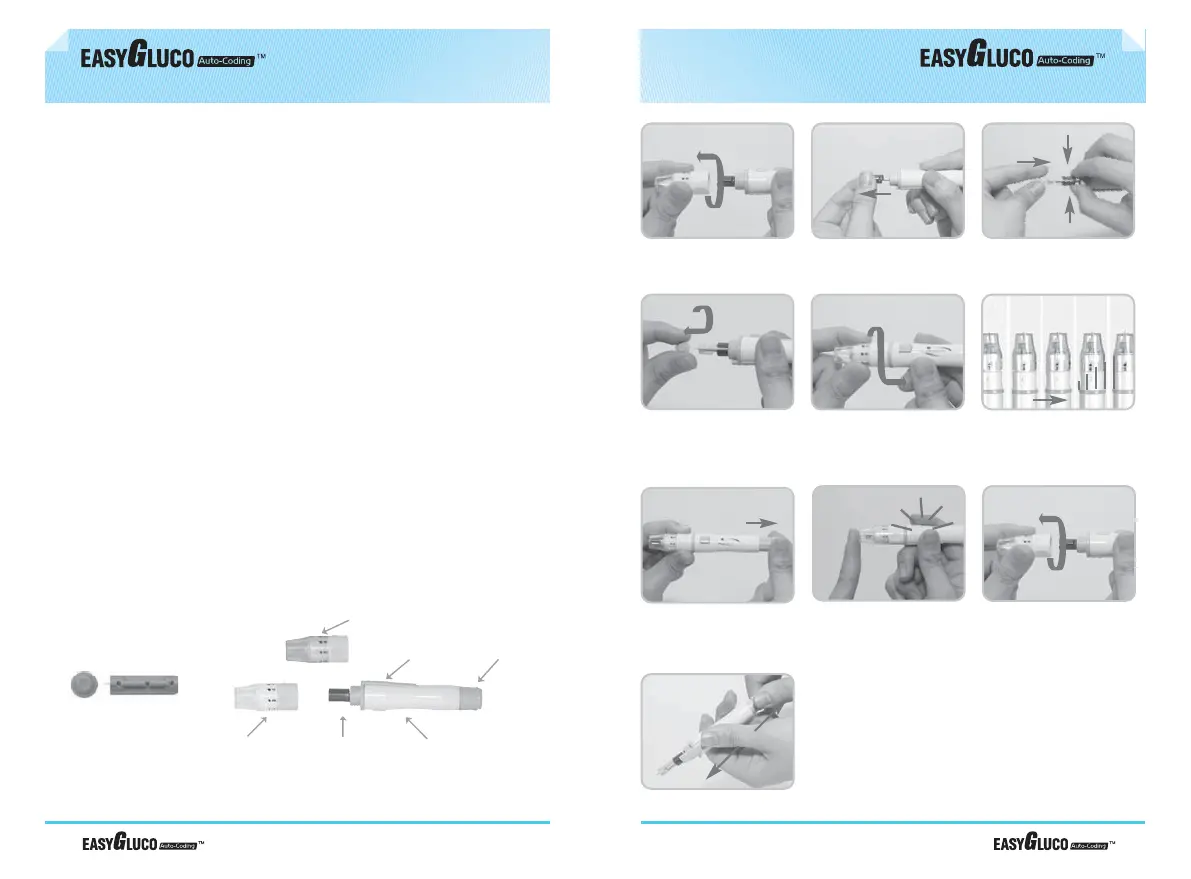 EASYGLUCO Auto-Coding ™

EASYGLUCO Auto-Coding ™

EASYGLUCO Auto-Coding ™

EASYGLUCO Auto-Coding ™