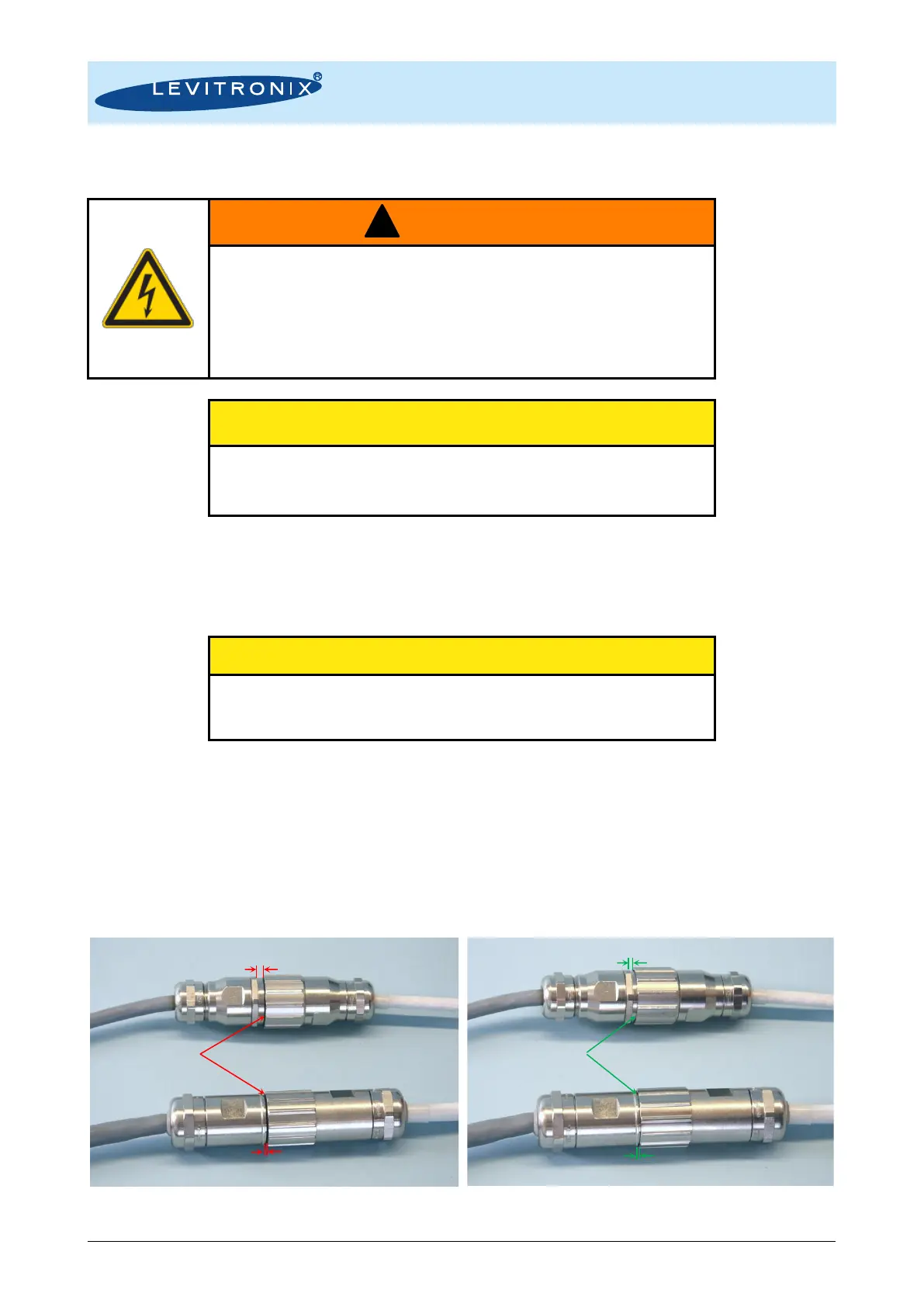 LEVITRONIX®