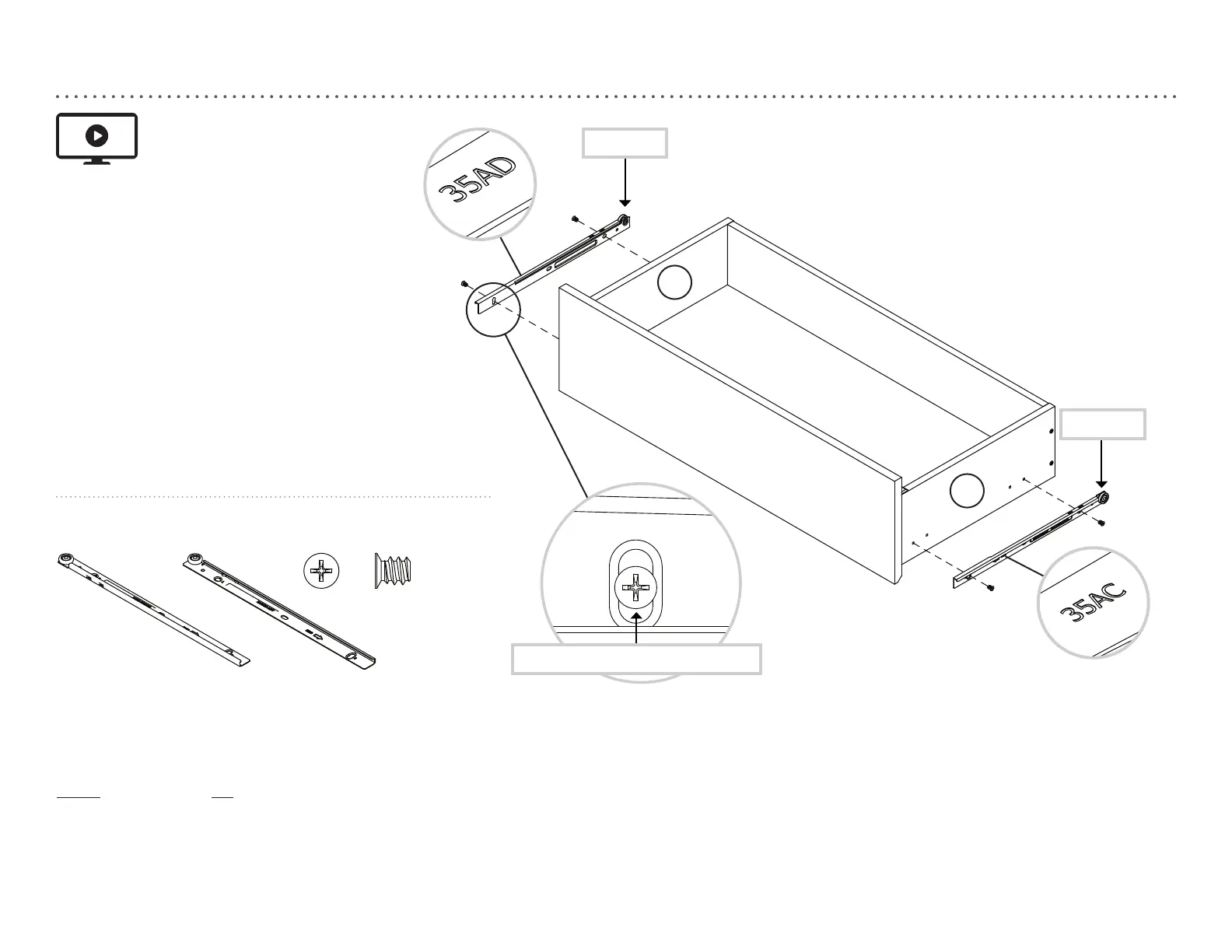 35AD

35AC