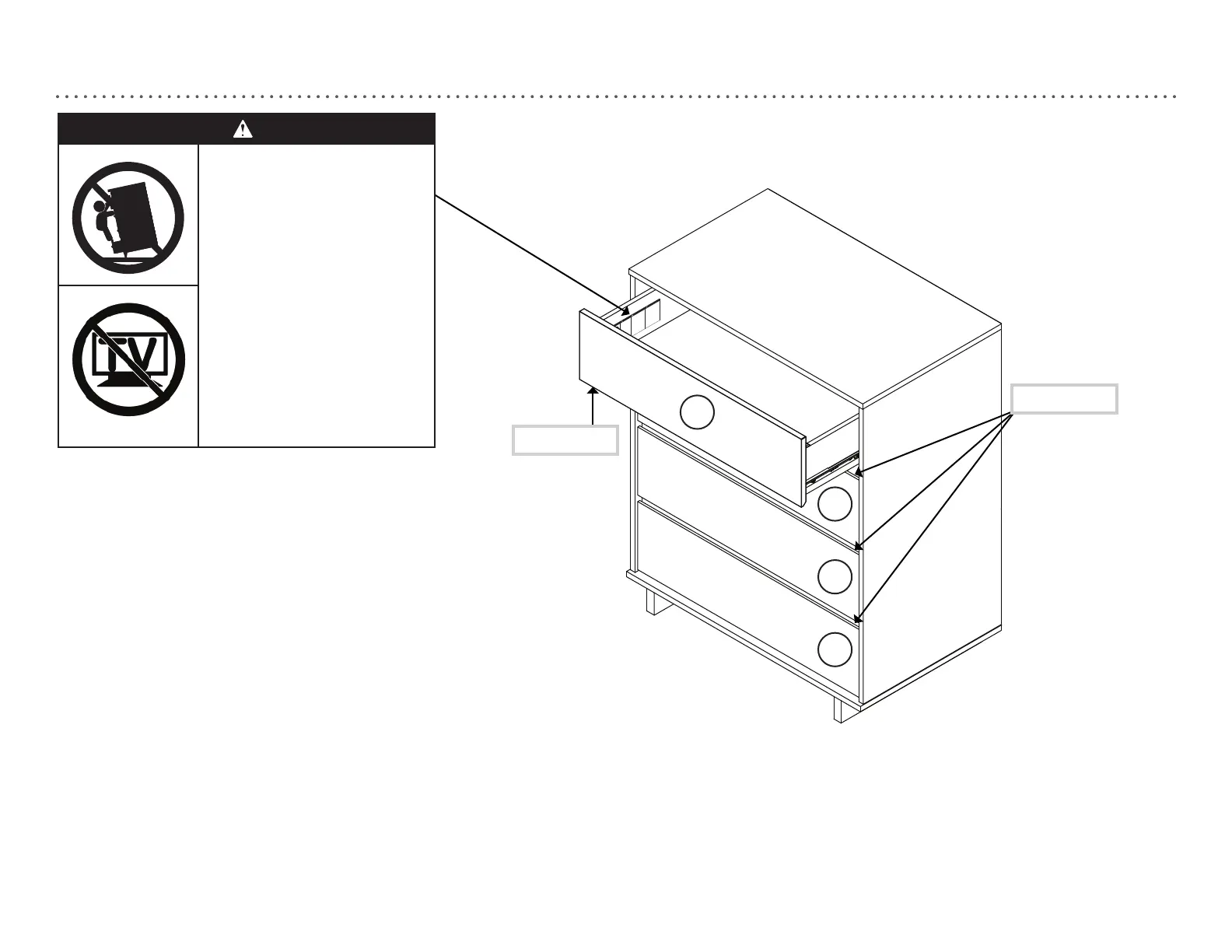 TV