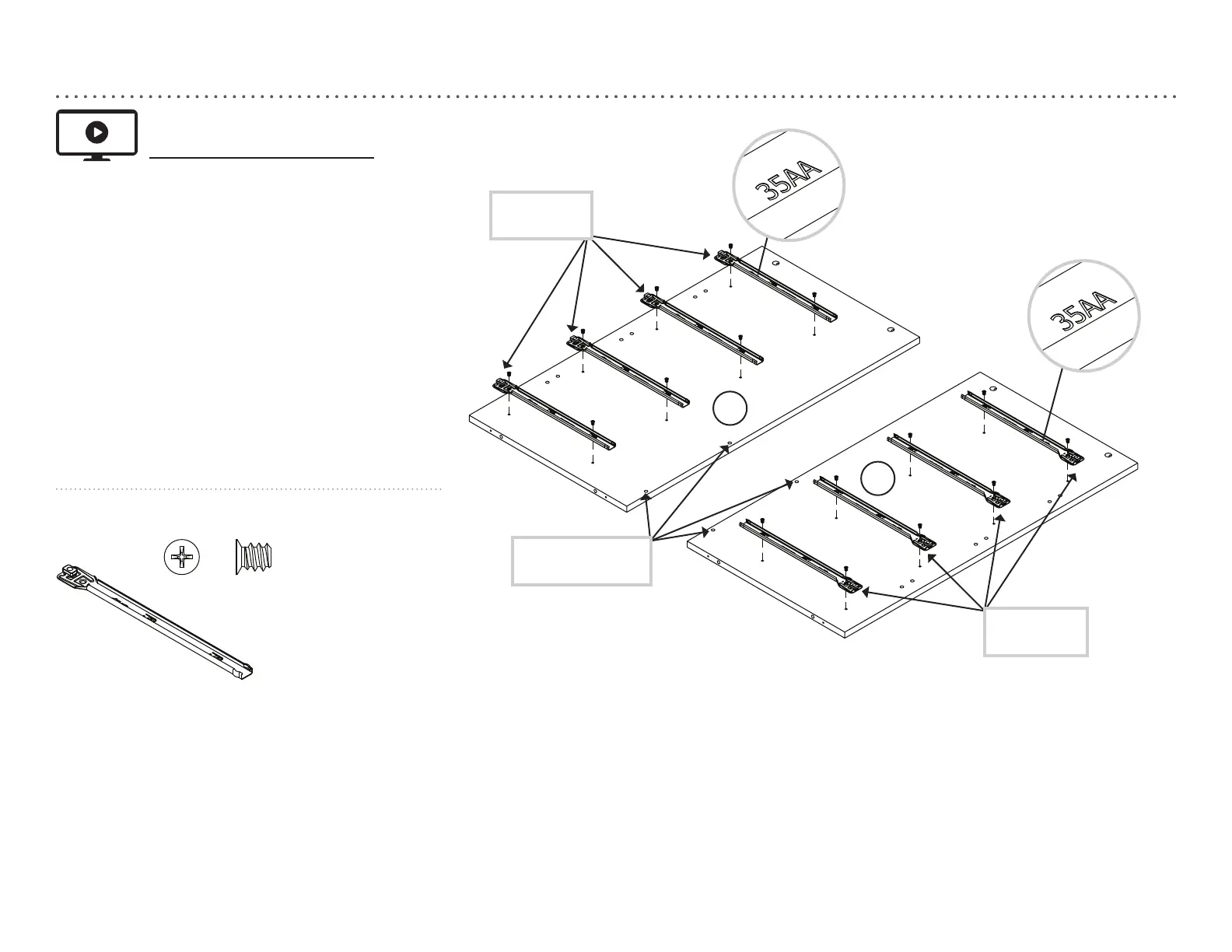 35AA

35AA