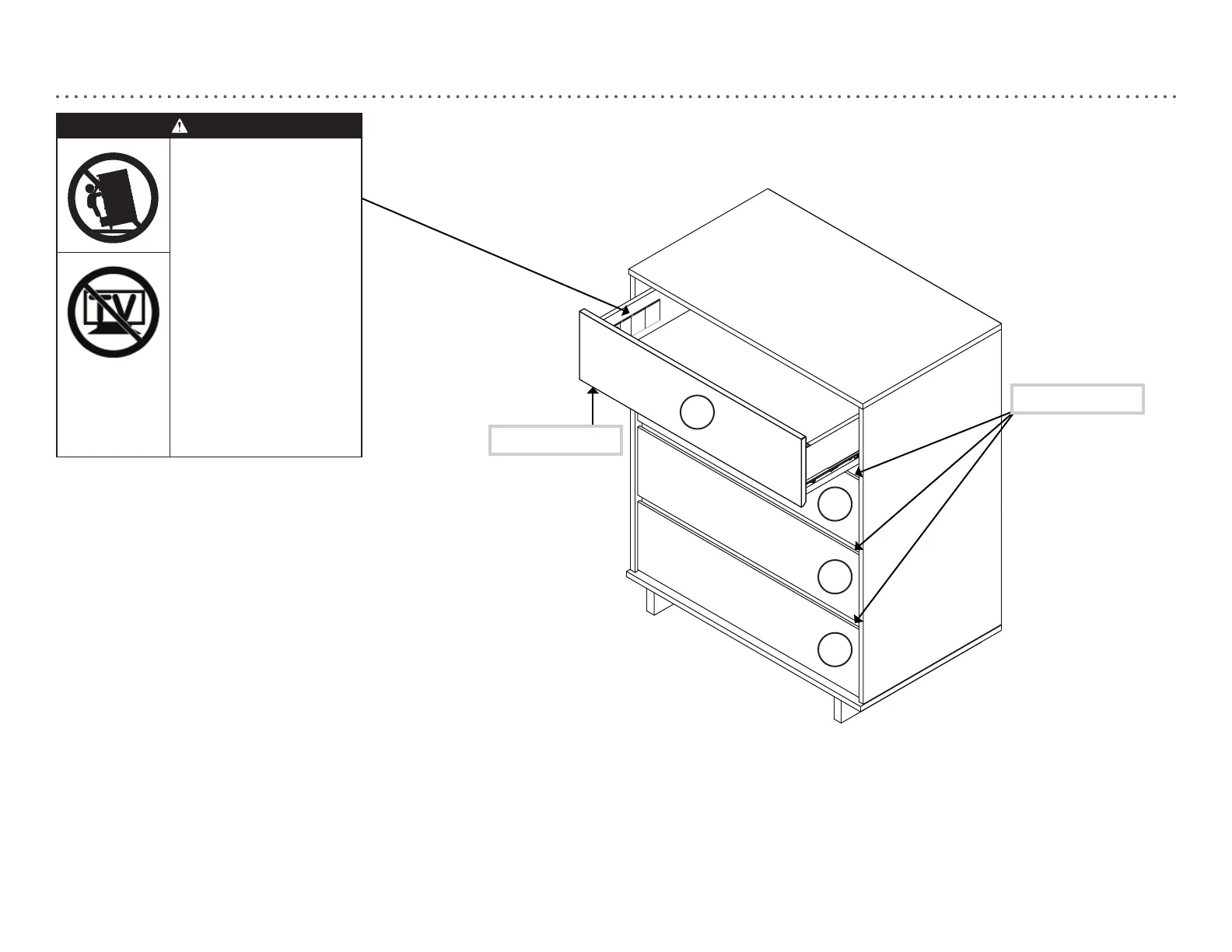 TV