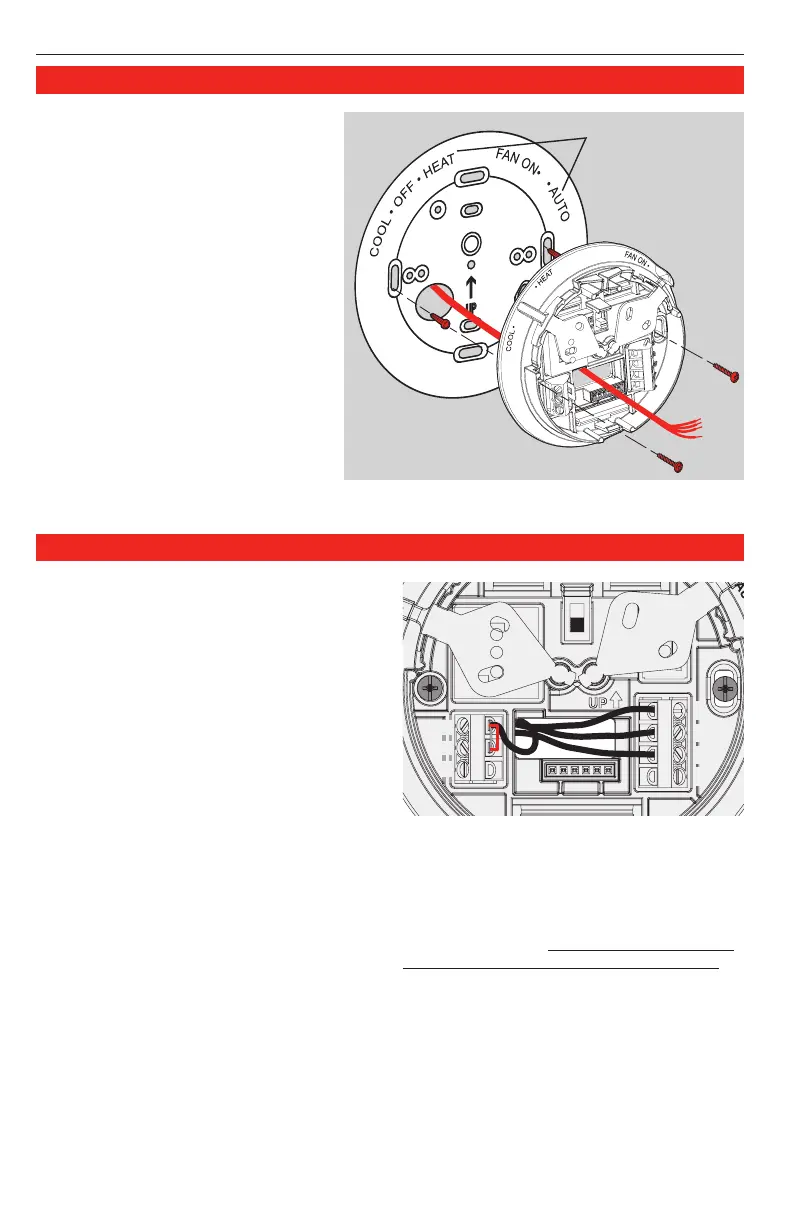 COOL • OFF • HEAT

FAN ON • • AUTO

UP

• HEAT

FAN ON •

COOL •

UP