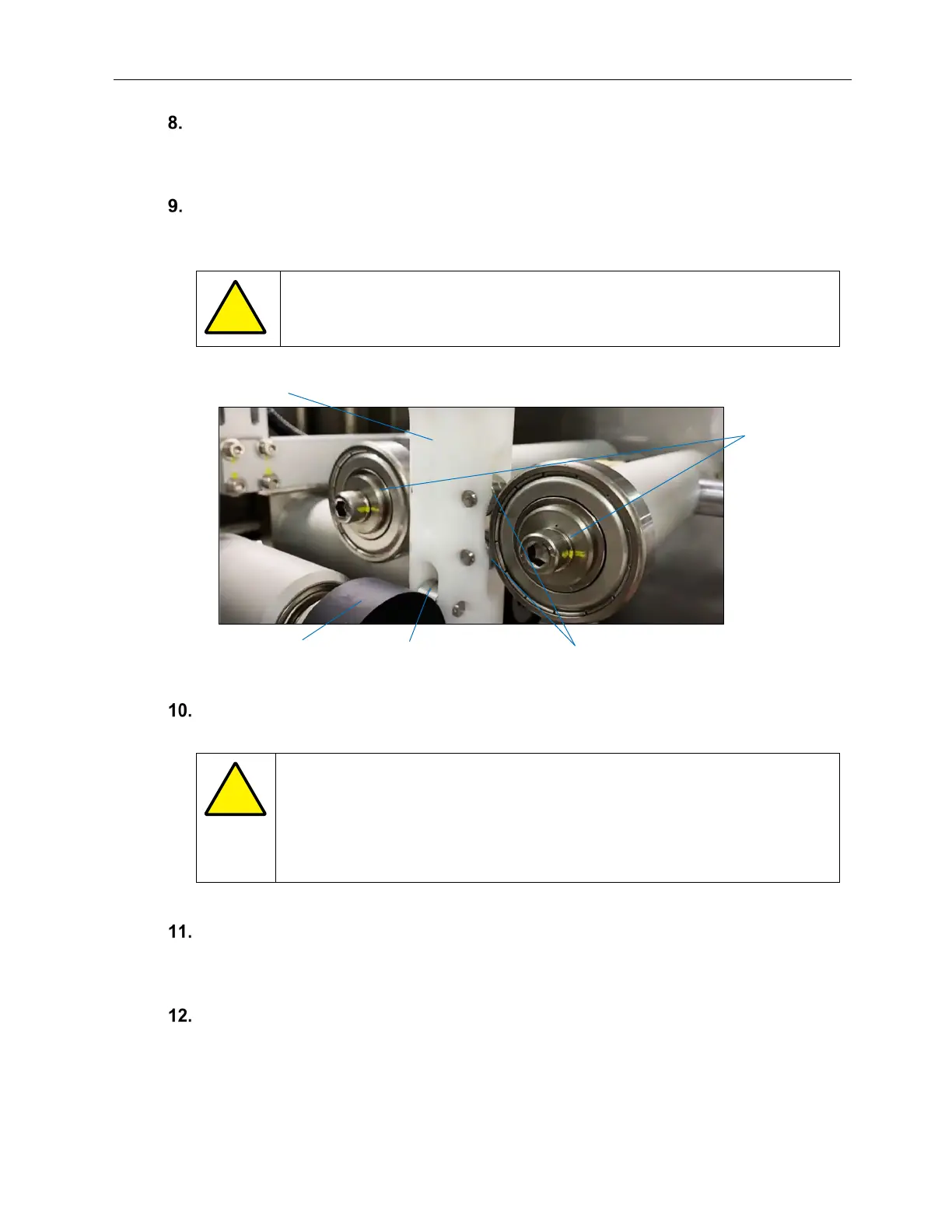 8.

9.

10.

11.

12.