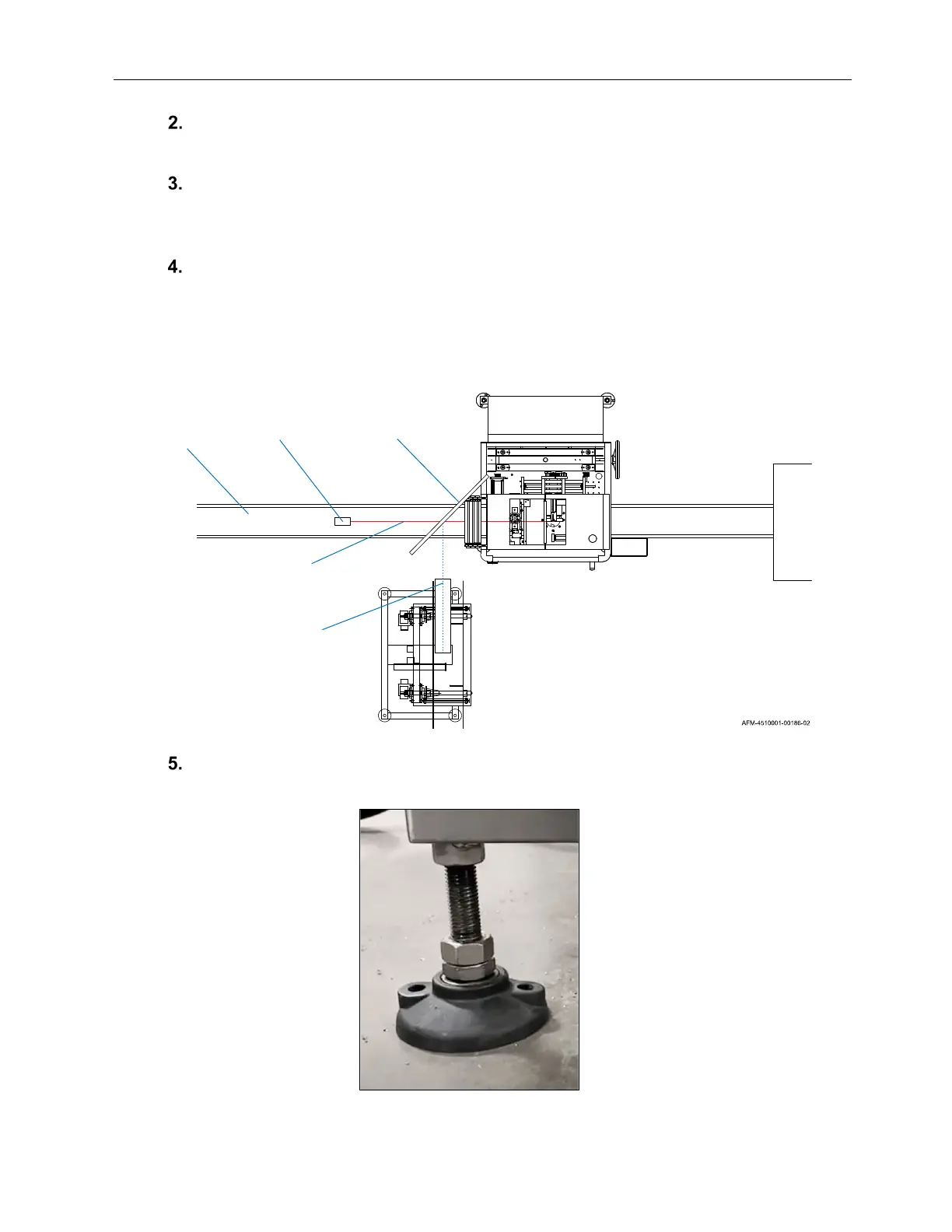 2.

3.

4.

AFM-4510001-00186-02

5.