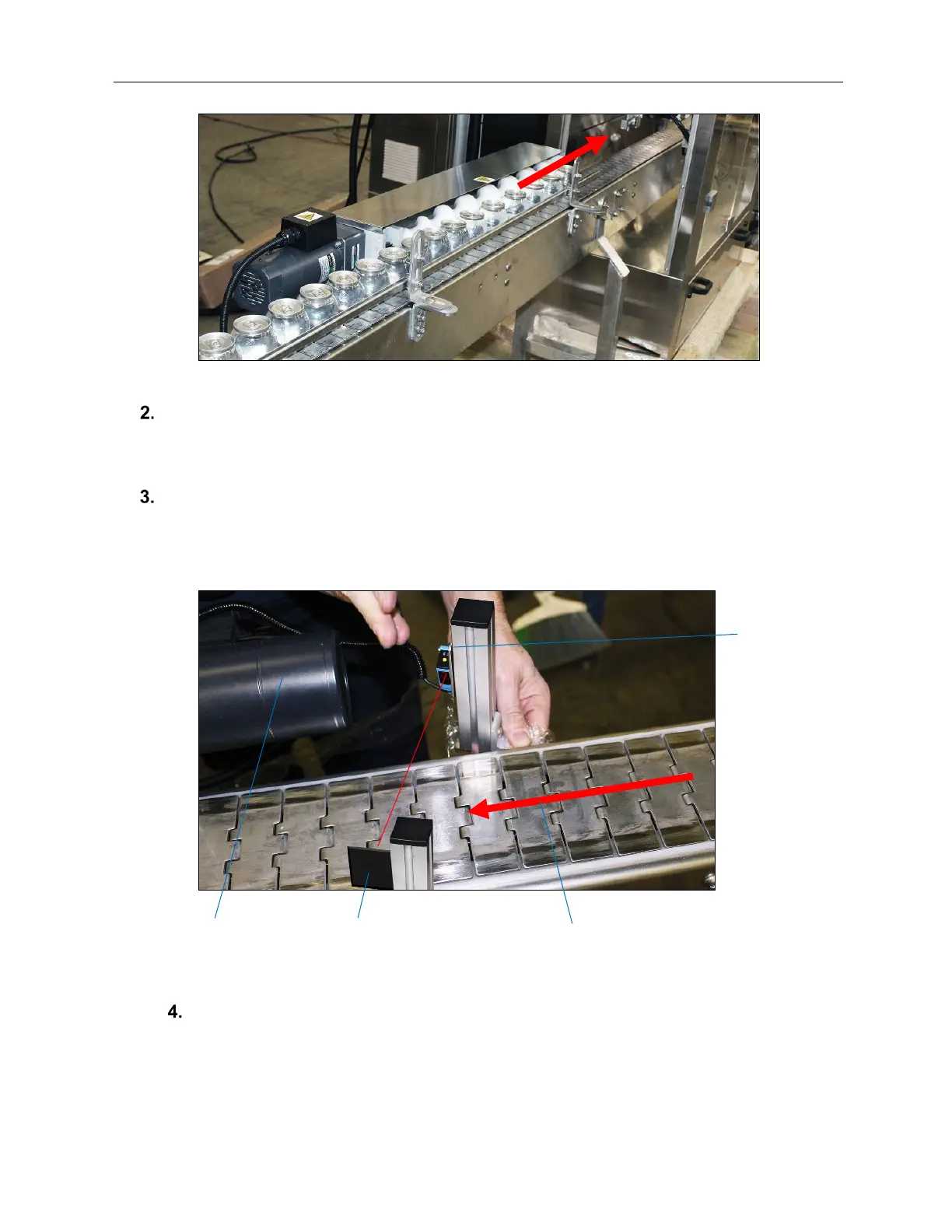 2.

3.

4.