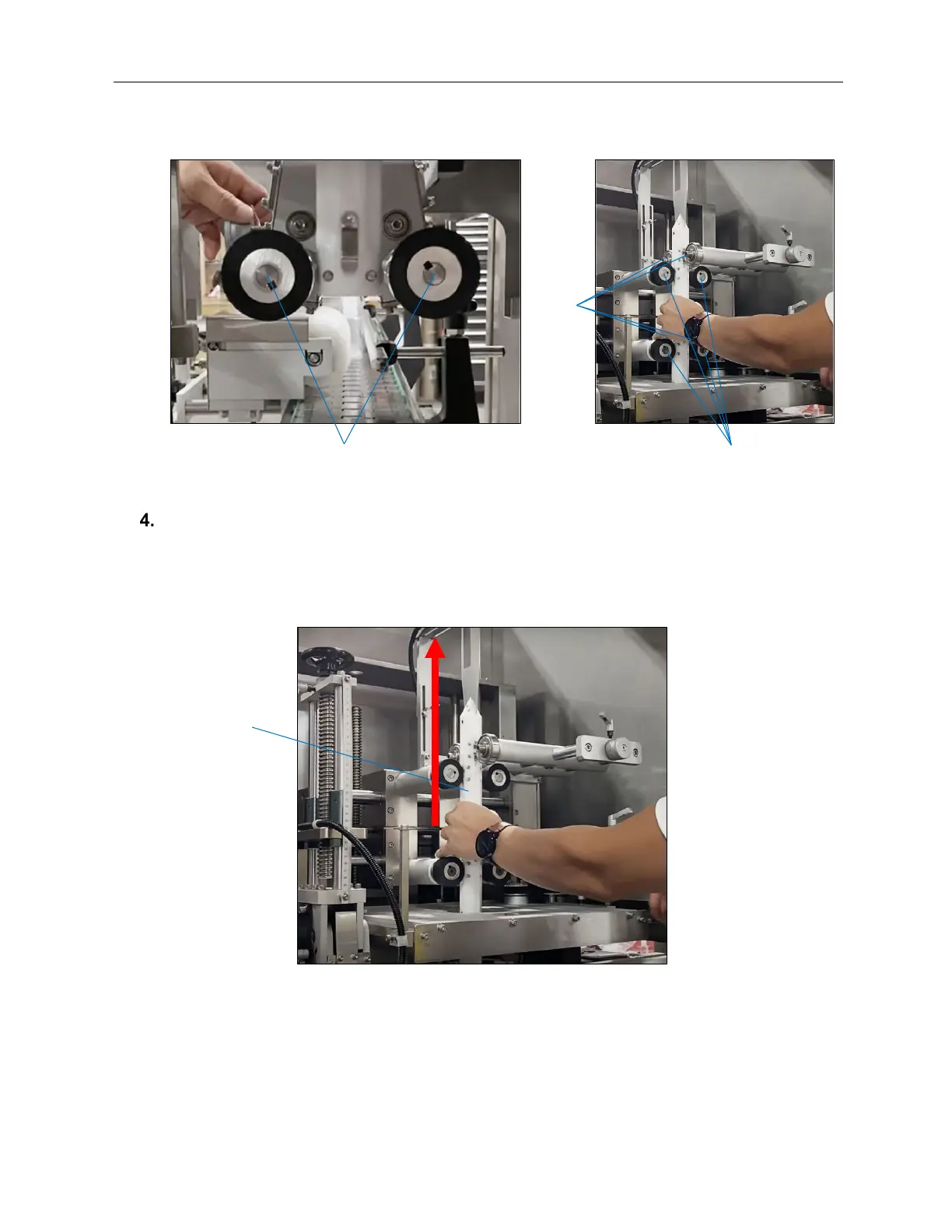 4.