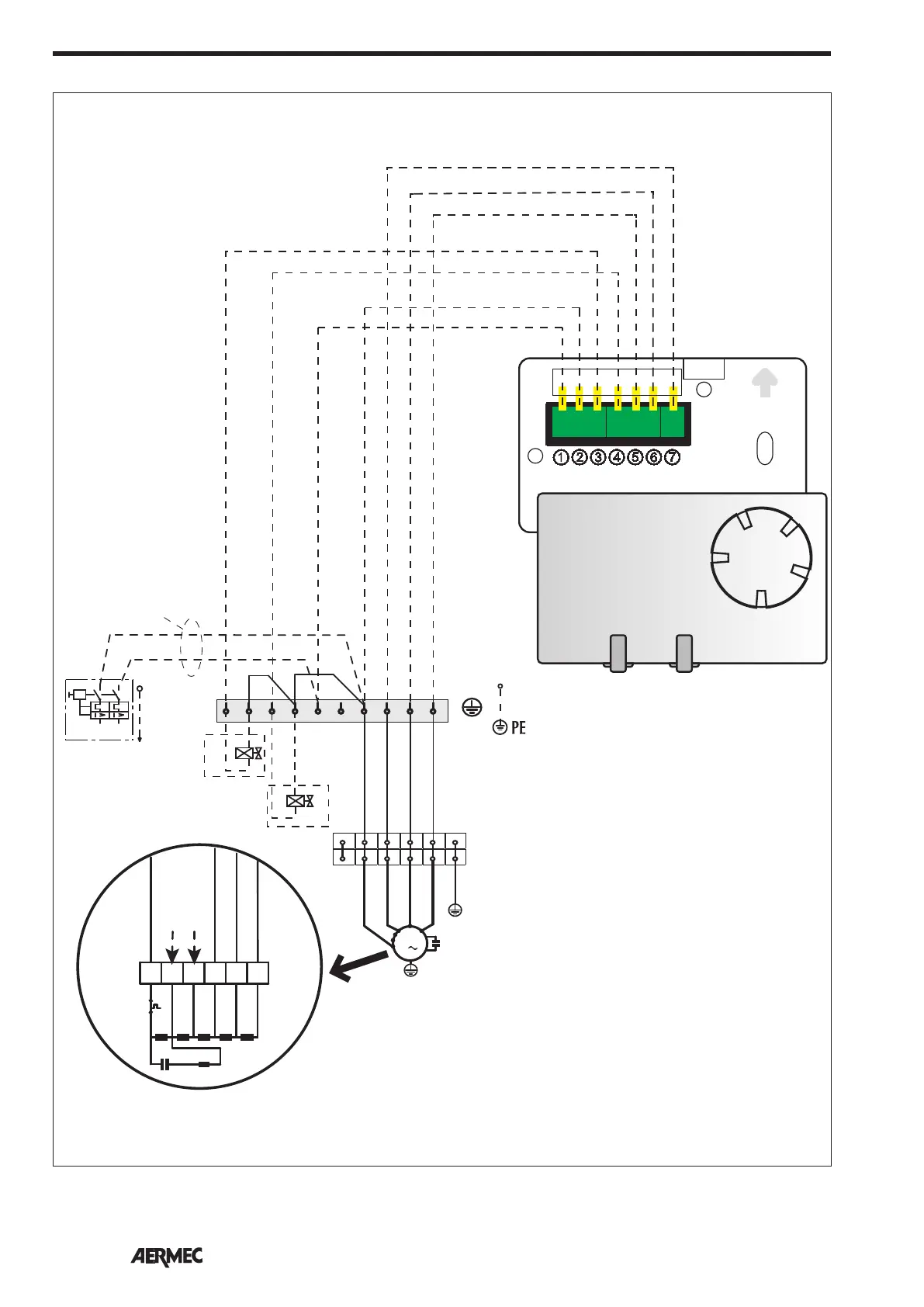 ①②③④⑤⑥⑦

PE

AERMEC