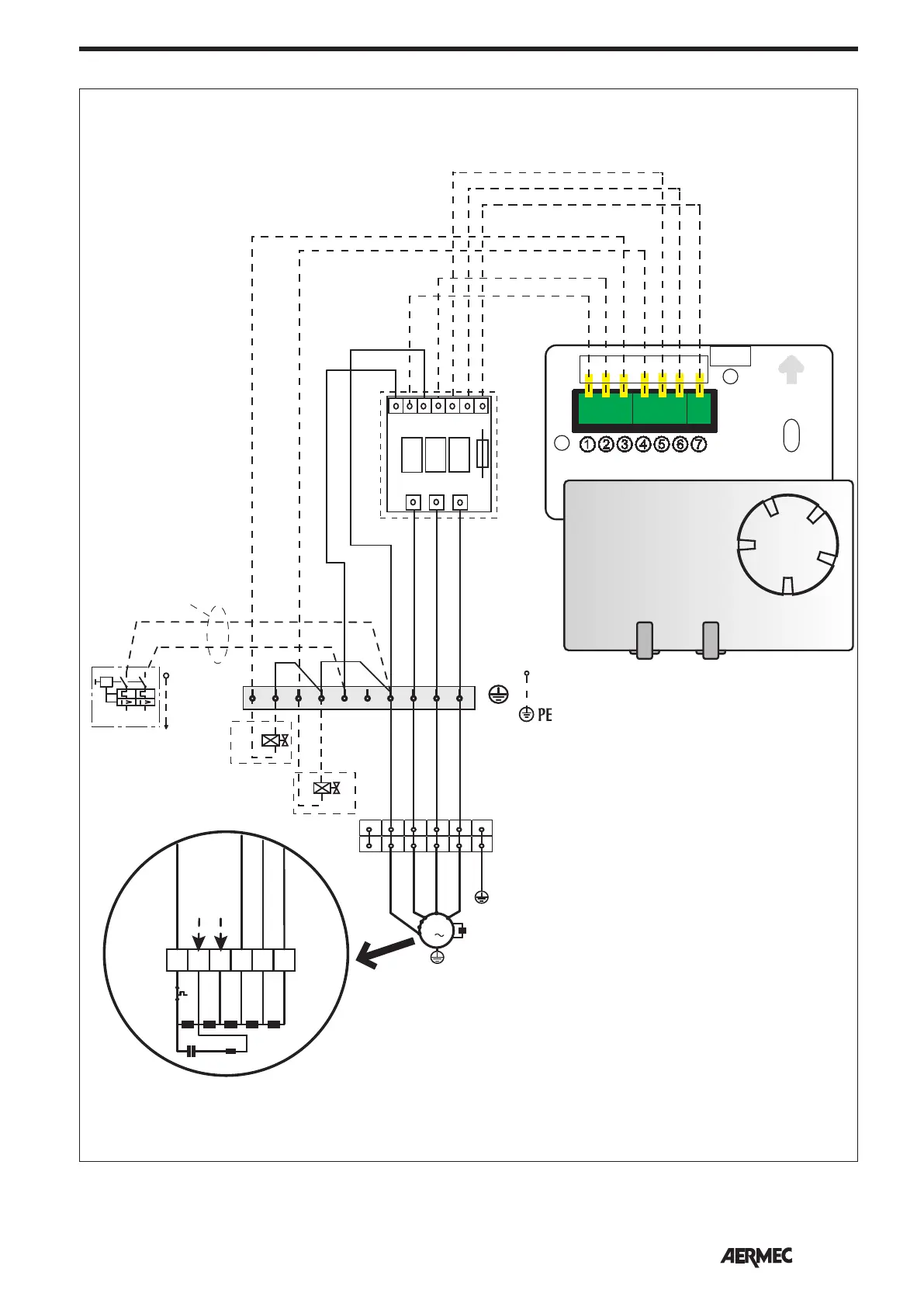 1 2 3 4 5 6 7

PE

AERMEC