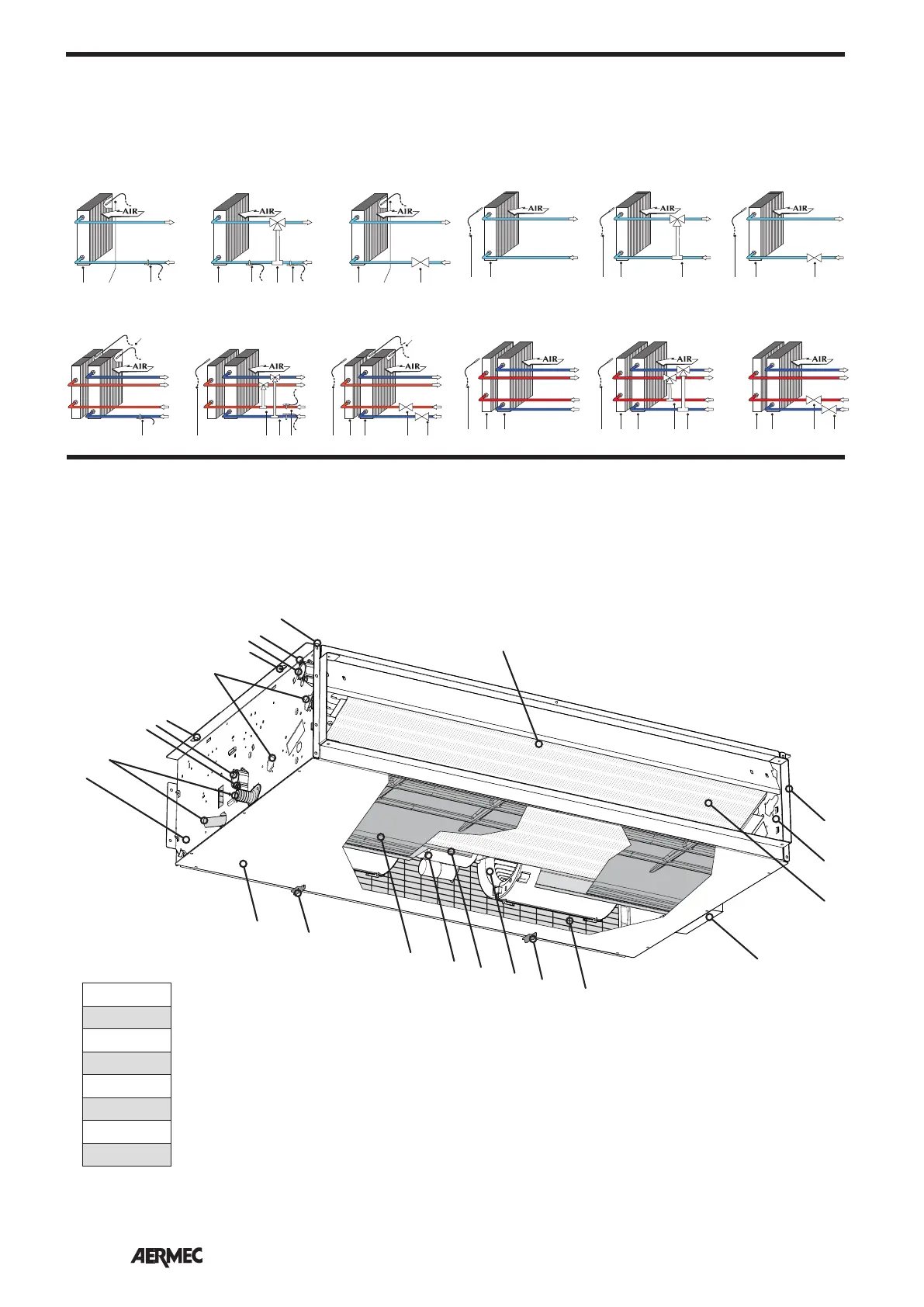 AIR

AIR

AIR

AIR

AIR

AIR

AIR

AIR

AIR

AIR

AIR

AIR

AERMEC