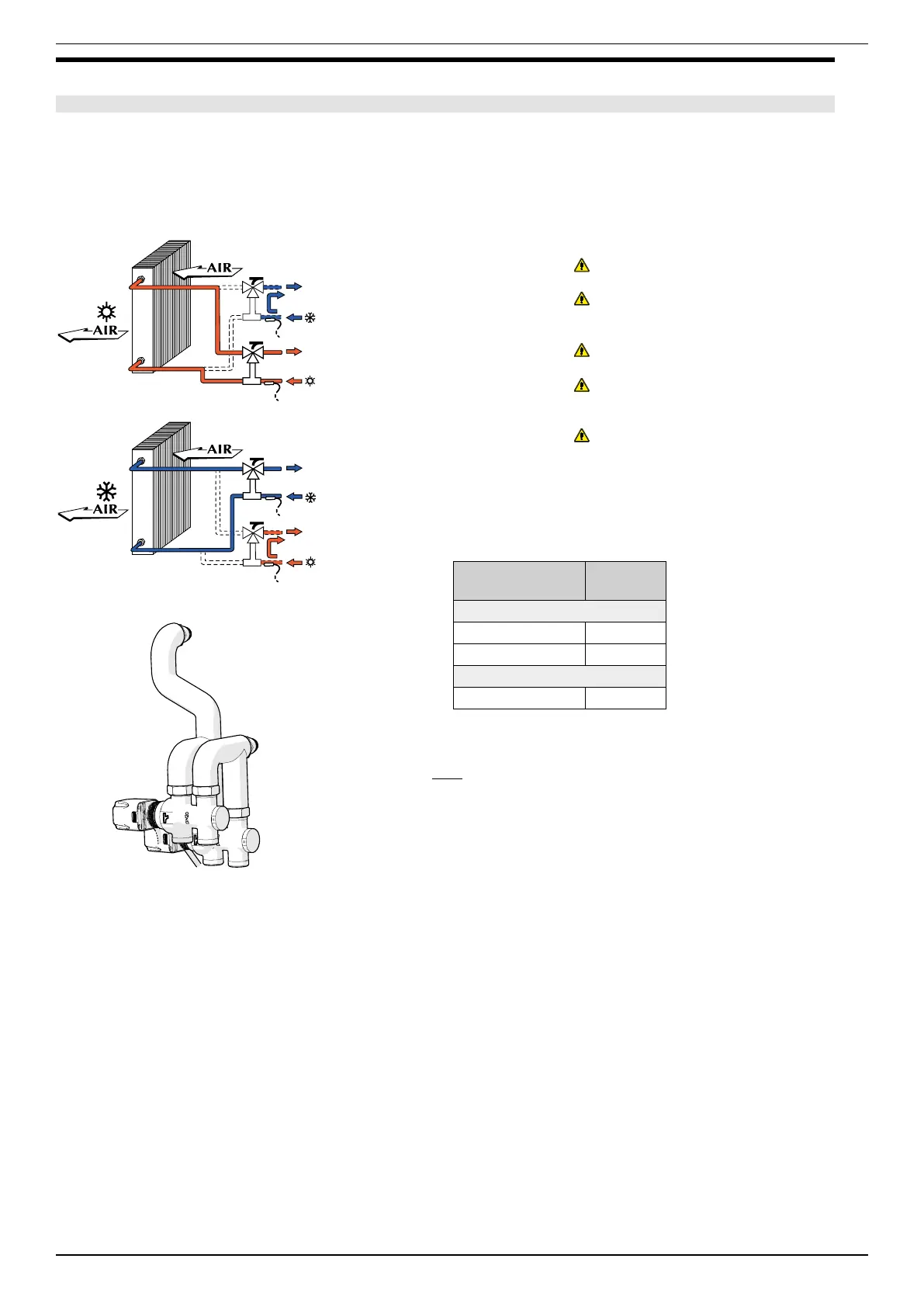 AIR

AIR

AIR

AIR