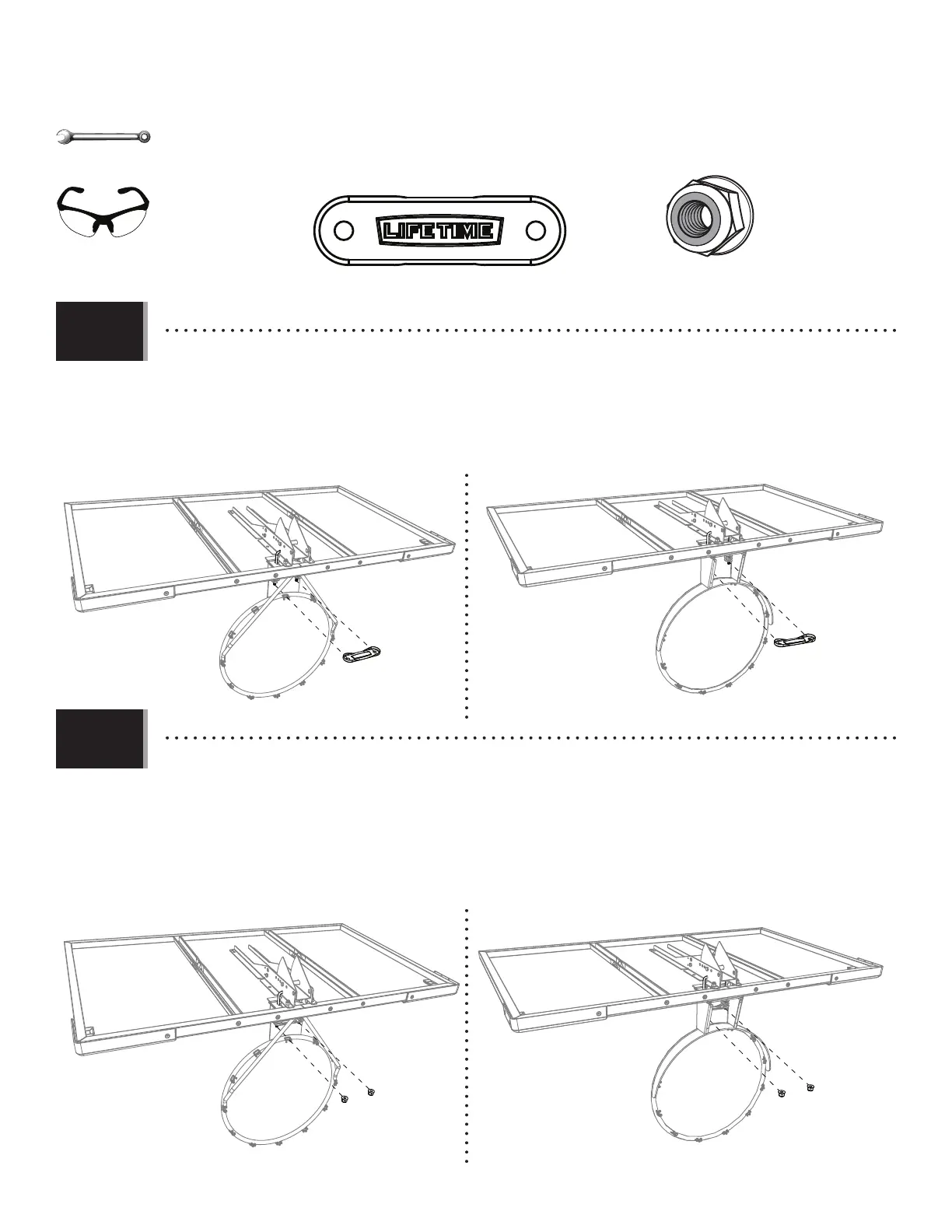 LIFETIME